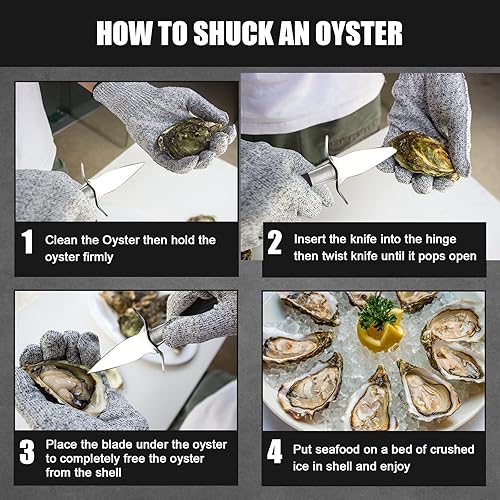 HOW TO SHUCK AN OYSTER

1 Clean the Oyster then hold the oyster firmly

2 Insert the knife into the hinge then twist knife until it pops open

3 Place the blade under the oyster to completely free the oyster from the shell

4 Put seafood on a bed of crushed ice in shell and enjoy