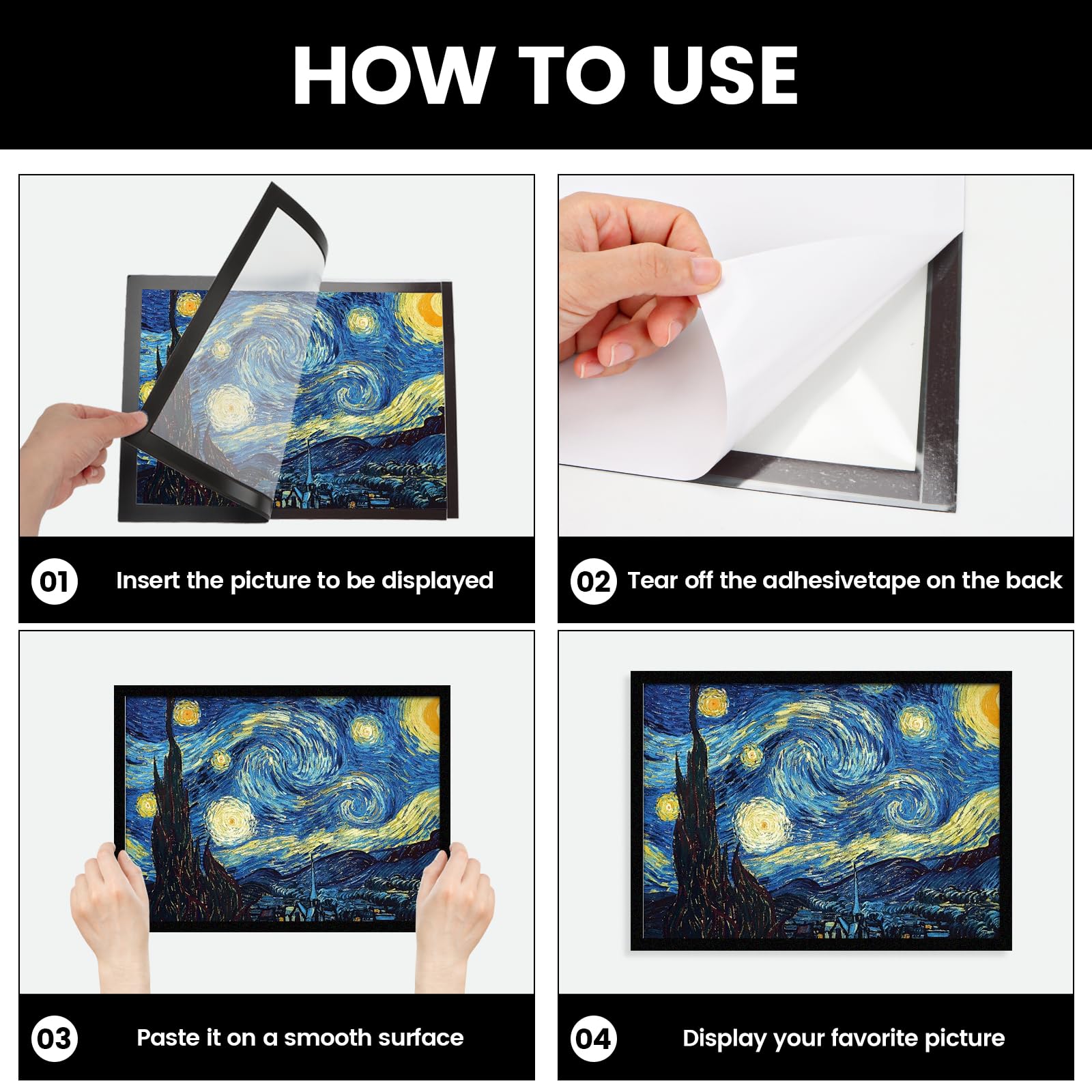 HOW TO USE

01 Insert the picture to be displayed

02 Tear off the adhesivetape on the back

03 Paste it on a smooth surface

04 Display your favorite picture