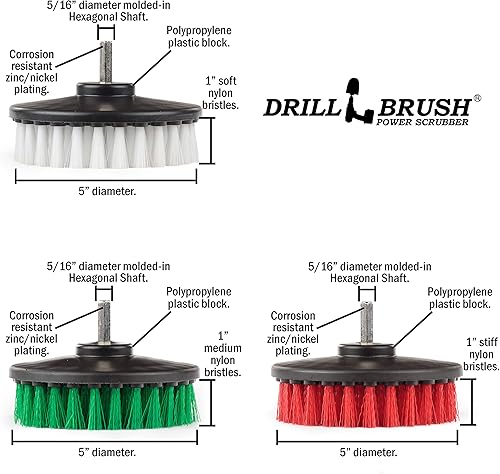 5/16" diameter molded-in Hexagonal Shaft.

Polypropylene plastic block.

Corrosion resistant zinc/nickel plating.

1" soft nylon bristles.

5" diameter.

DRILL BRUSH®
POWER SCRUBBER

5/16" diameter molded-in Hexagonal Shaft.

Polypropylene plastic block.

Corrosion resistant zinc/nickel plating.

1" medium nylon bristles.

5" diameter.

5/16" diameter molded-in Hexagonal Shaft.

Polypropylene plastic block.

Corrosion resistant zinc/nickel plating.

1" stiff nylon bristles.

5" diameter.