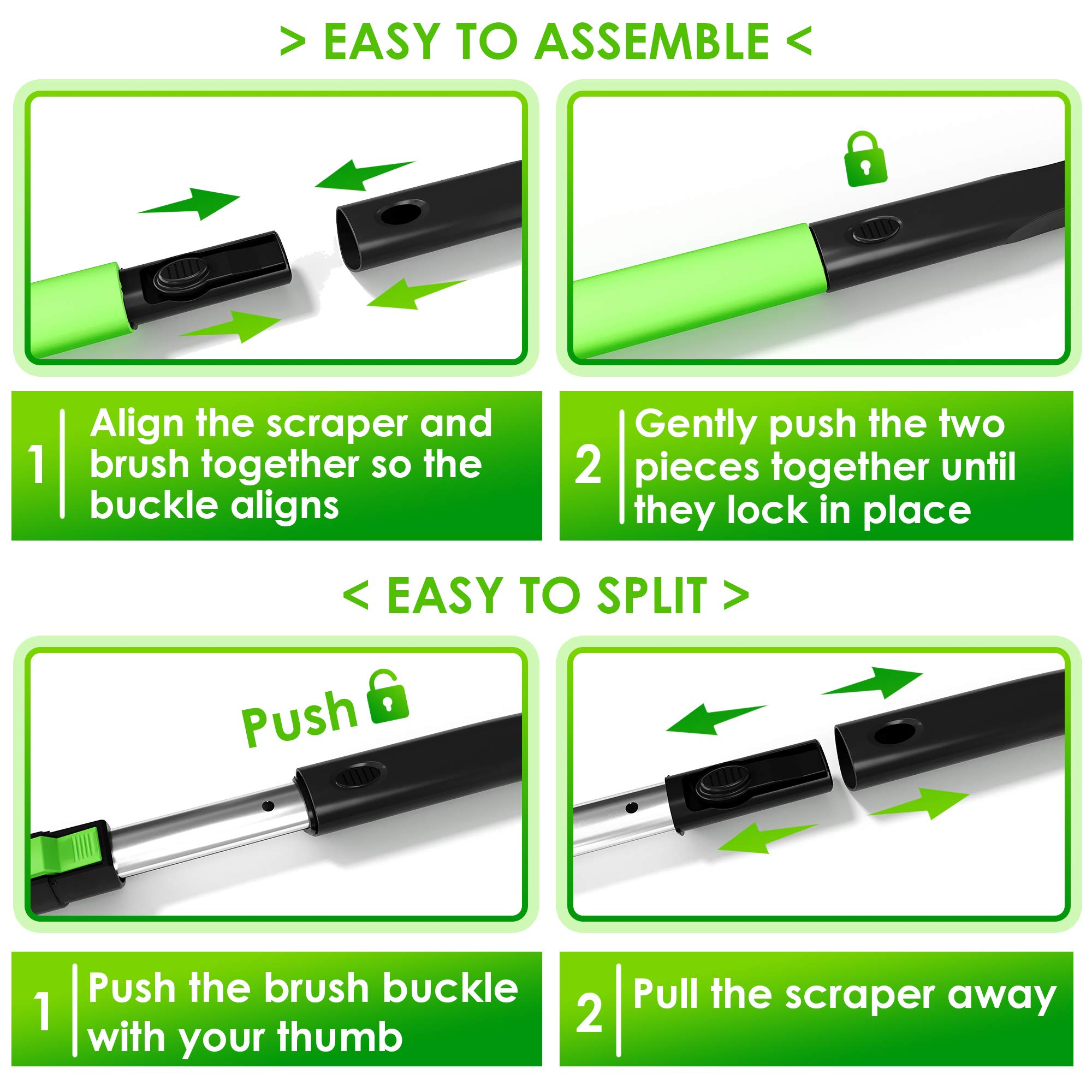 > EASY TO ASSEMBLE <

1 | Align the scraper and brush together so the buckle aligns

2 | Gently push the two pieces together until they lock in place

< EASY TO SPLIT >

Push

1 | Push the brush buckle with your thumb

2 | Pull the scraper away