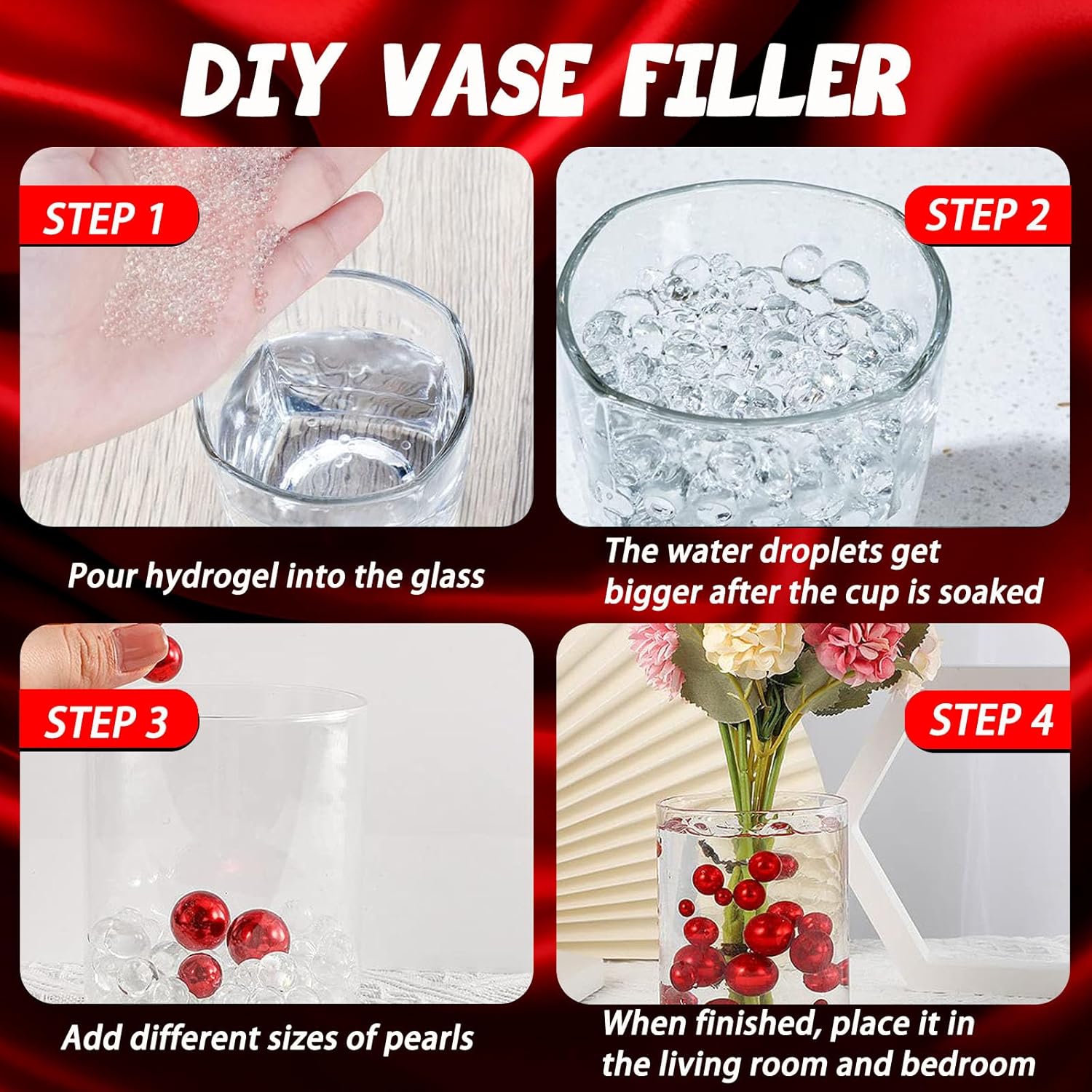 DIY VASE FILLER

STEP 1

Pour hydrogel into the glass

STEP 2

The water droplets get bigger after the cup is soaked

STEP 3

Add different sizes of pearls

STEP 4

When finished, place it in the living room and bedroom