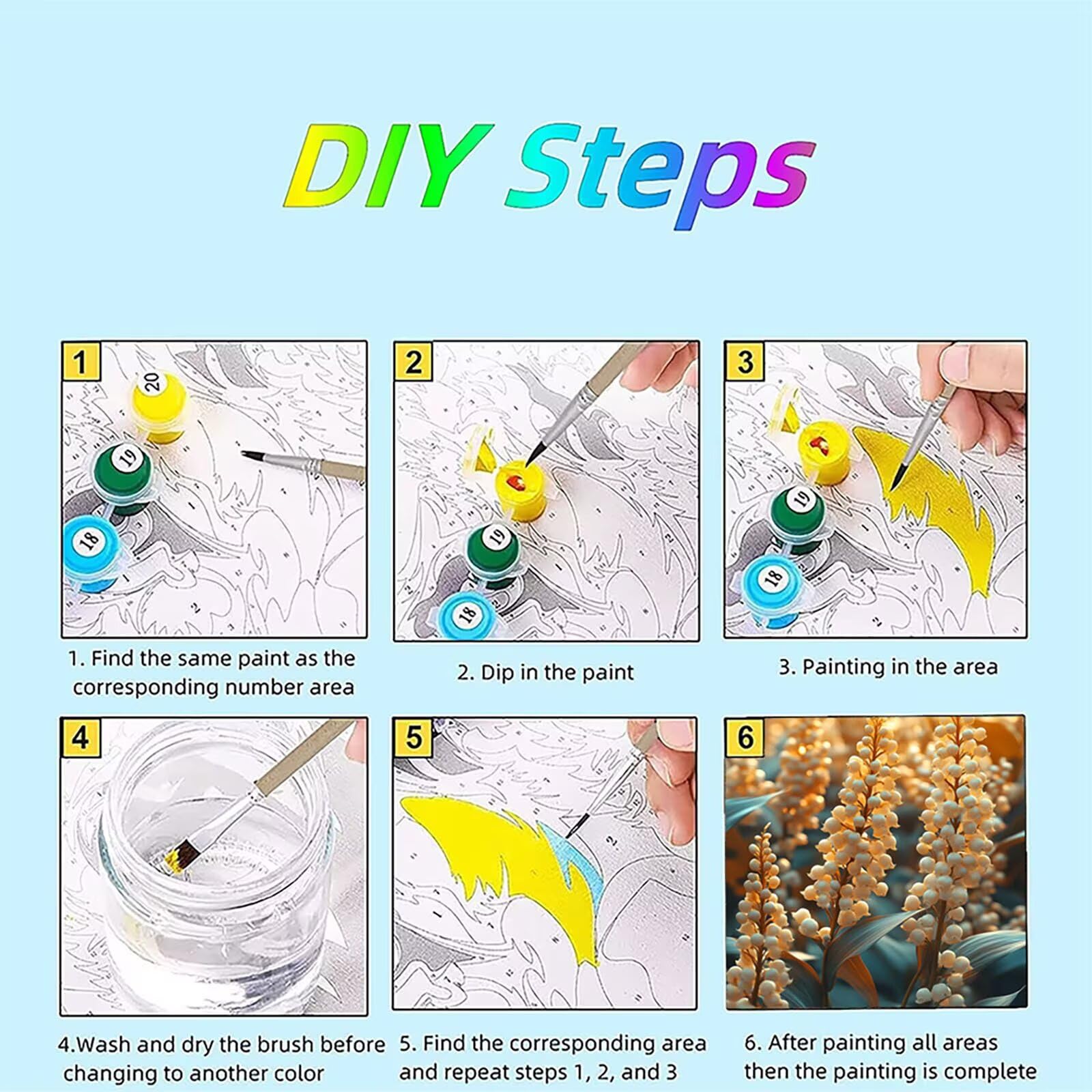 DIY Steps

1

20

19

18

1. Find the same paint as the corresponding number area

2

19

18

2. Dip in the paint

3

19

18

3. Painting in the area

4

4.Wash and dry the brush before changing to another color

5

5. Find the corresponding area and repeat steps 1, 2, and 3

6

6. After painting all areas then the painting is complete