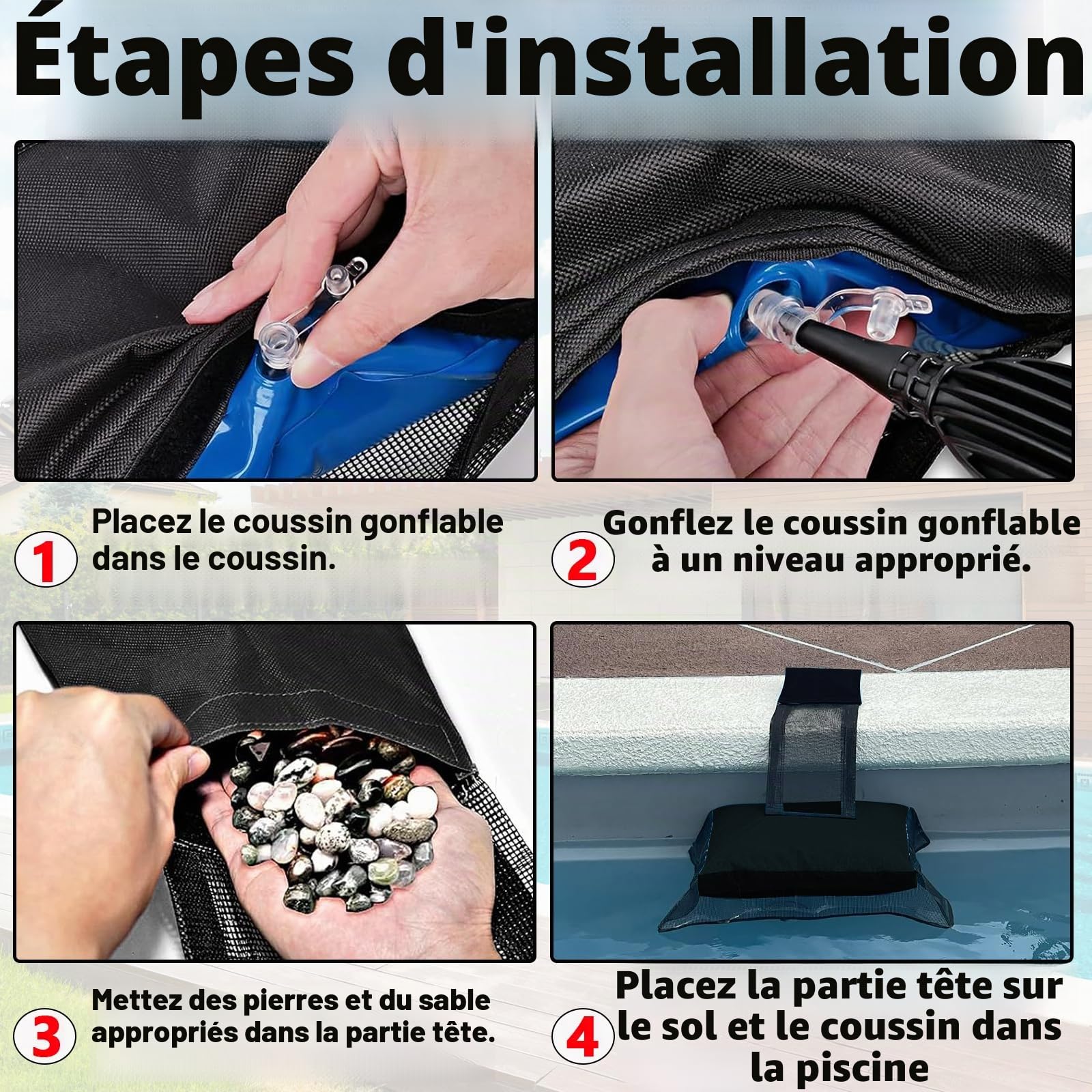 Étapes d'installation

1 Placez le coussin gonflable dans le coussin.

2 Gonflez le coussin gonflable à un niveau approprié.

3 Mettez des pierres et du sable appropriés dans la partie tête.

4 Placez la partie tête sur le sol et le coussin dans la piscine