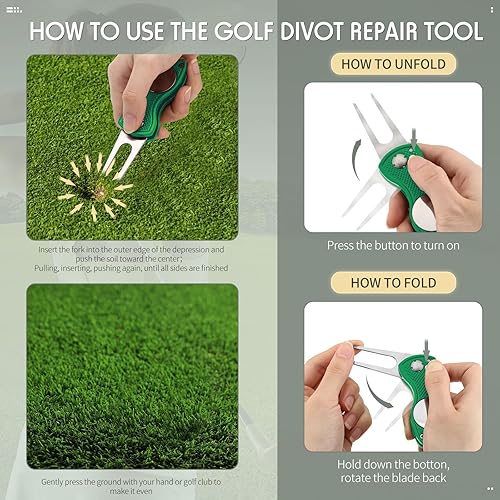 HOW TO USE THE GOLF DIVOT REPAIR TOOL

Insert the fork into the outer edge of the depression and push the soil toward the center;
Pulling, inserting, pushing again, until all sides are finished

Gently press the ground with your hand or golf club to make it even

HOW TO UNFOLD

Press the button to turn on

HOW TO FOLD

Hold down the botton, rotate the blade back