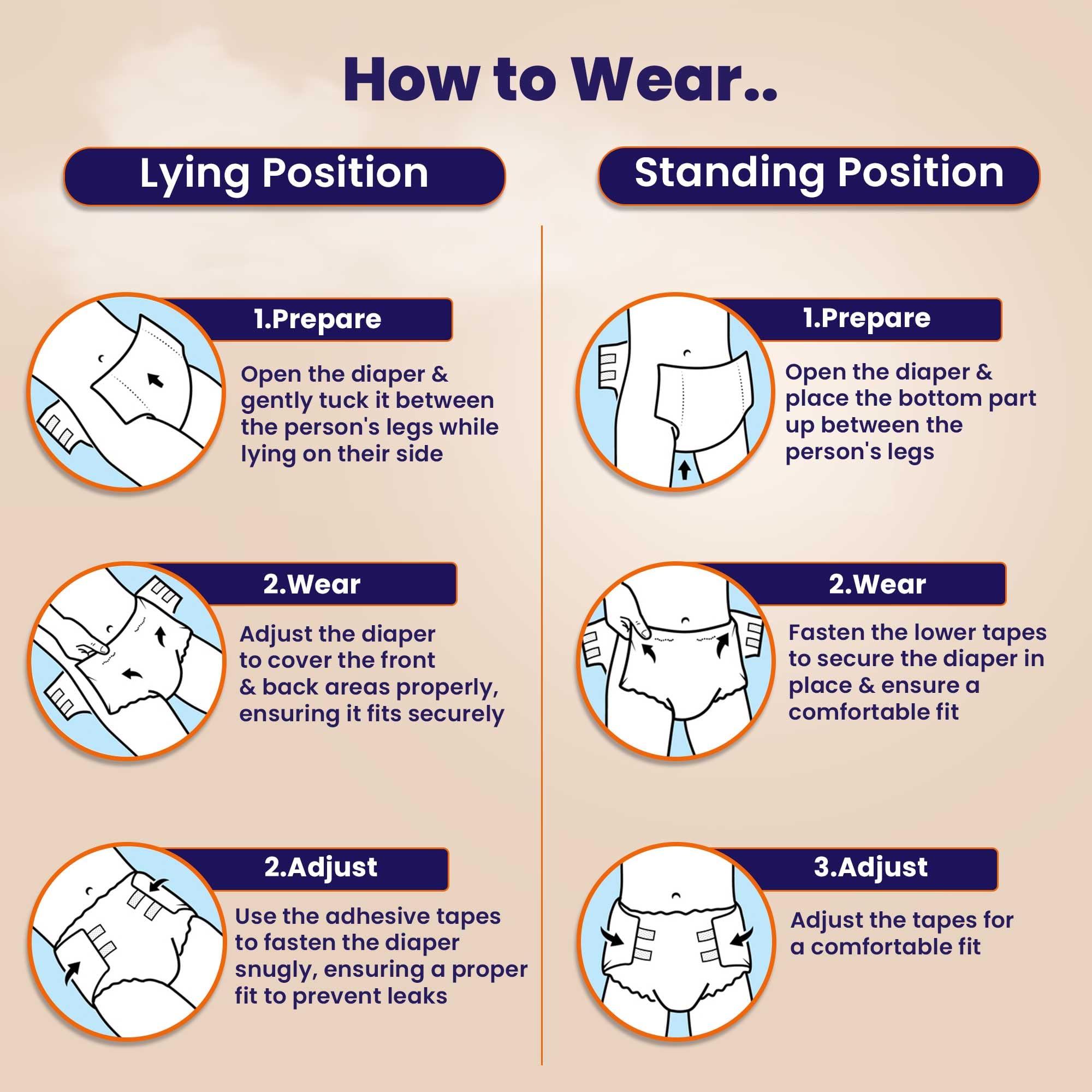 How to Wear..

Lying Position

1.Prepare

Open the diaper & gently tuck it between the person's legs while lying on their side

2.Wear

Adjust the diaper to cover the front & back areas properly, ensuring it fits securely

2.Adjust

Use the adhesive tapes to fasten the diaper snugly, ensuring a proper fit to prevent leaks

Standing Position

1.Prepare

Open the diaper & place the bottom part up between the person's legs

2.Wear

Fasten the lower tapes to secure the diaper in place & ensure a comfortable fit

3.Adjust

Adjust the tapes for a comfortable fit