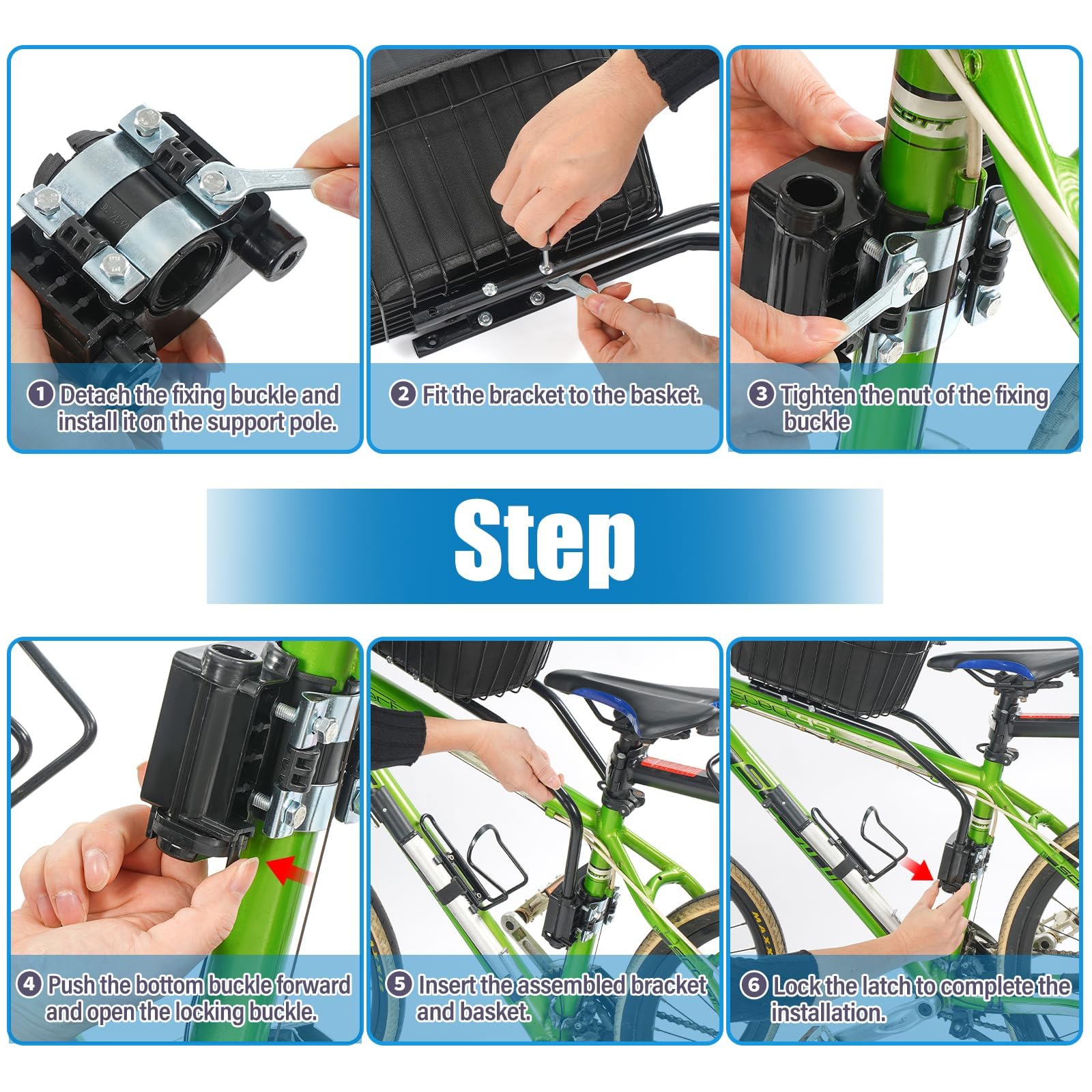 1 Detach the fixing buckle and install it on the support pole.

2 Fit the bracket to the basket.

3 Tighten the nut of the fixing buckle

Step

4 Push the bottom buckle forward and open the locking buckle.

5 Insert the assembled bracket and basket.

6 Lock the latch to complete the installation.