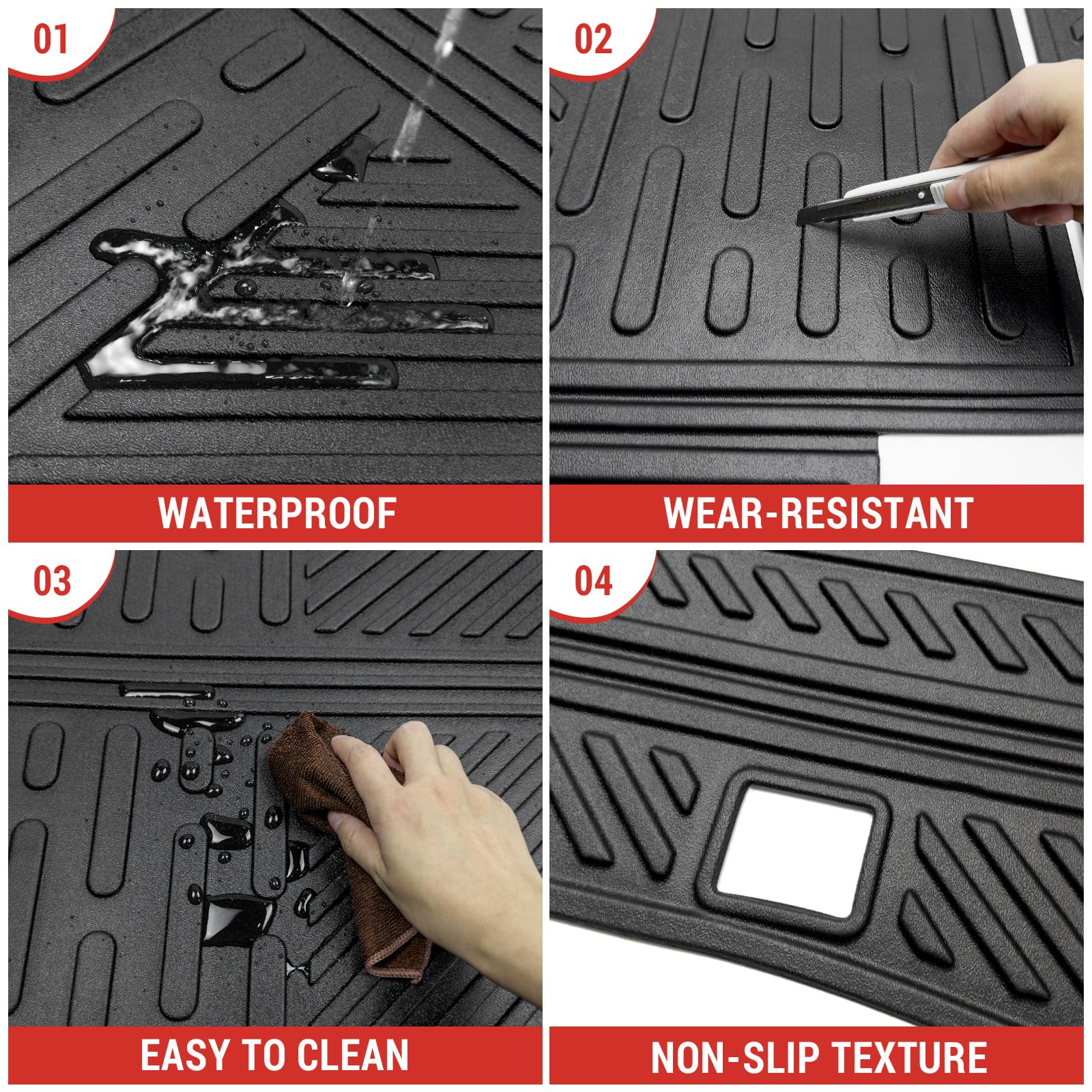 01

WATERPROOF

02

WEAR-RESISTANT

03

EASY TO CLEAN

04

NON-SLIP TEXTURE