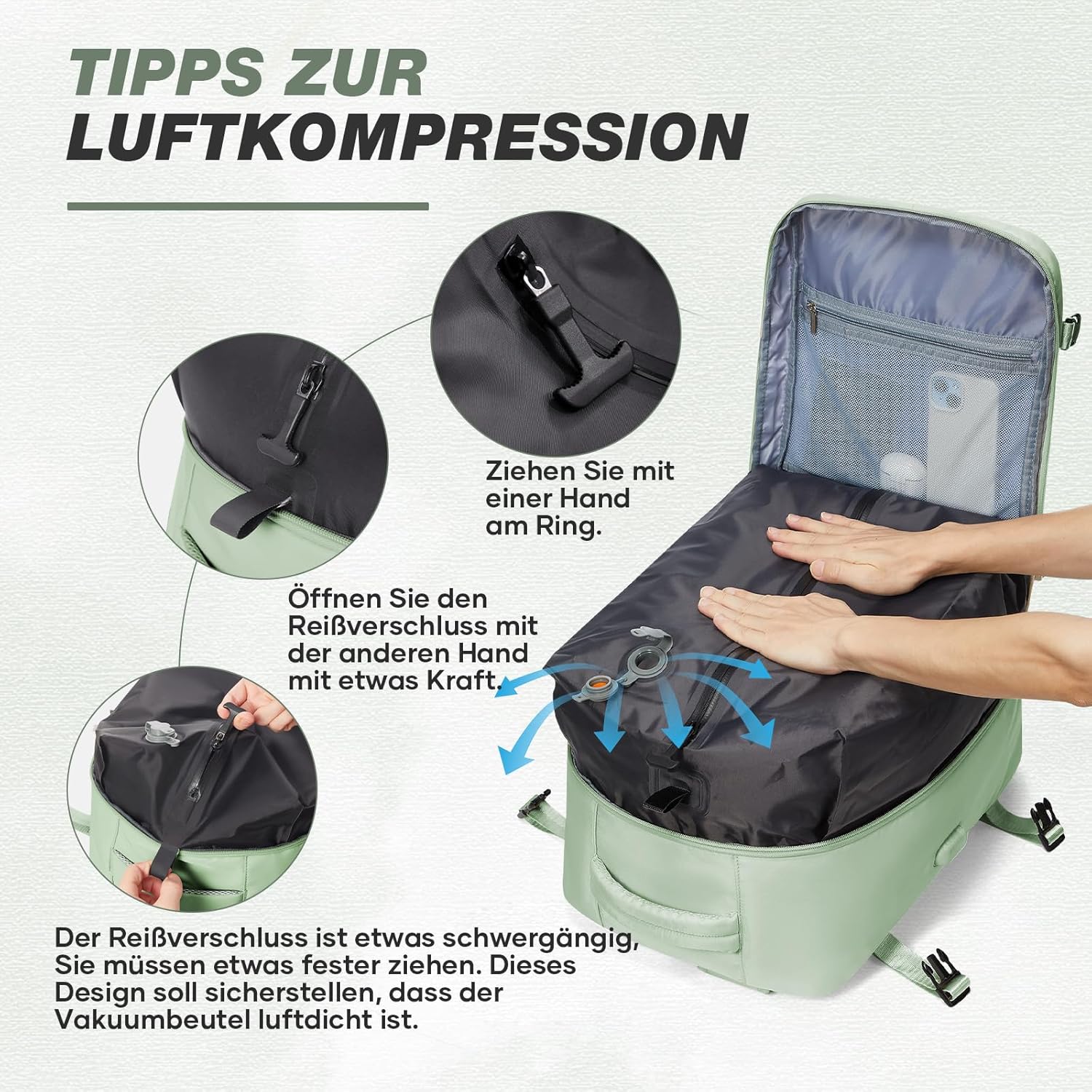 TIPPS ZUR LUFTKOMPRESSION

Ziehen Sie mit einer Hand am Ring.

Öffnen Sie den Reißverschluss mit der anderen Hand mit etwas Kraft.

Der Reißverschluss ist etwas schwergängig, Sie müssen etwas fester ziehen. Dieses Design soll sicherstellen, dass der Vakuumbeutel luftdicht ist.