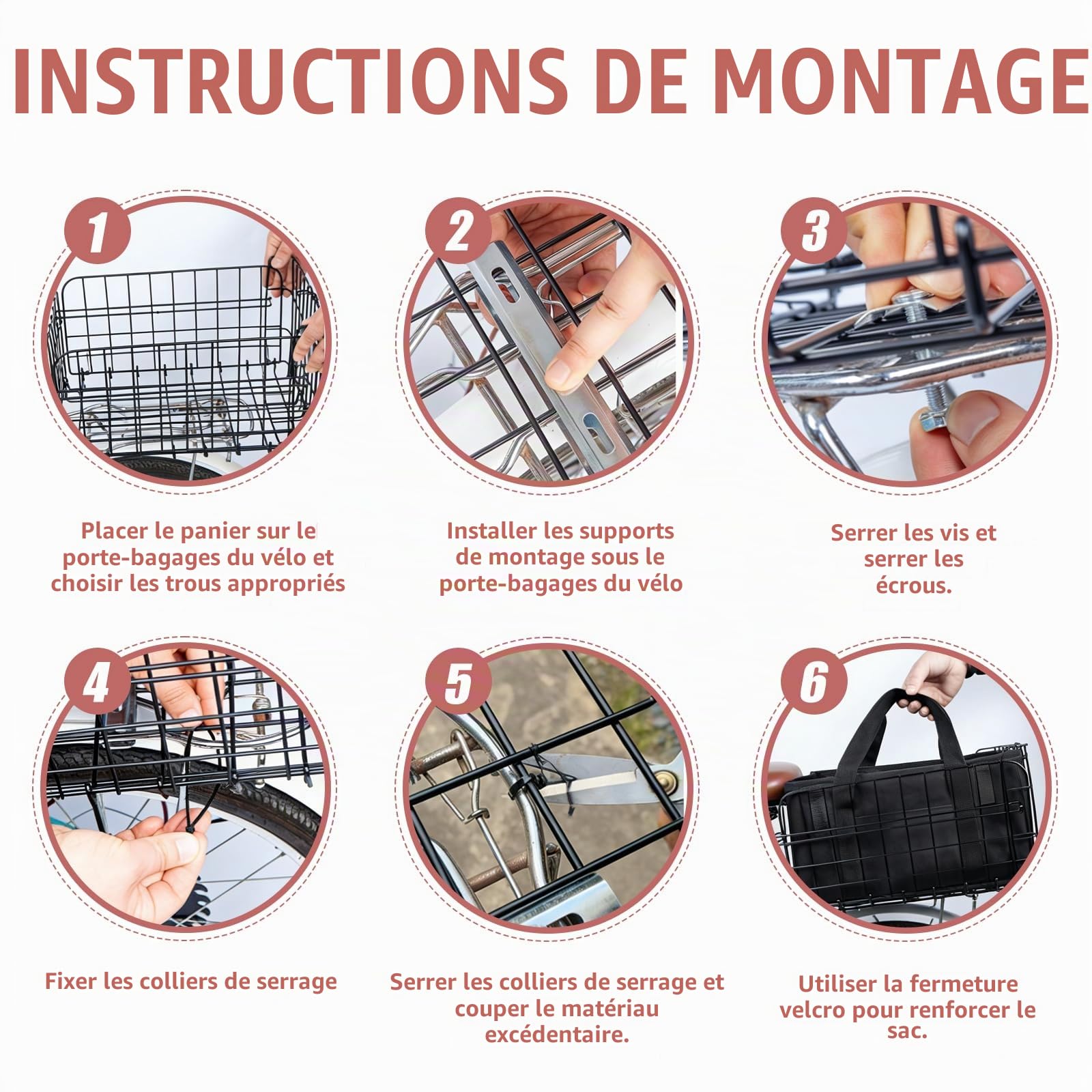 INSTRUCTIONS DE MONTAGE

1

Placer le panier sur le porte-bagages du vélo et choisir les trous appropriés

2

Installer les supports de montage sous le porte-bagages du vélo

3

Serrer les vis et serrer les écrous.

4

Fixer les colliers de serrage

5

Serrer les colliers de serrage et couper le matériau excédentaire.

6

Utiliser la fermeture velcro pour renforcer le sac.