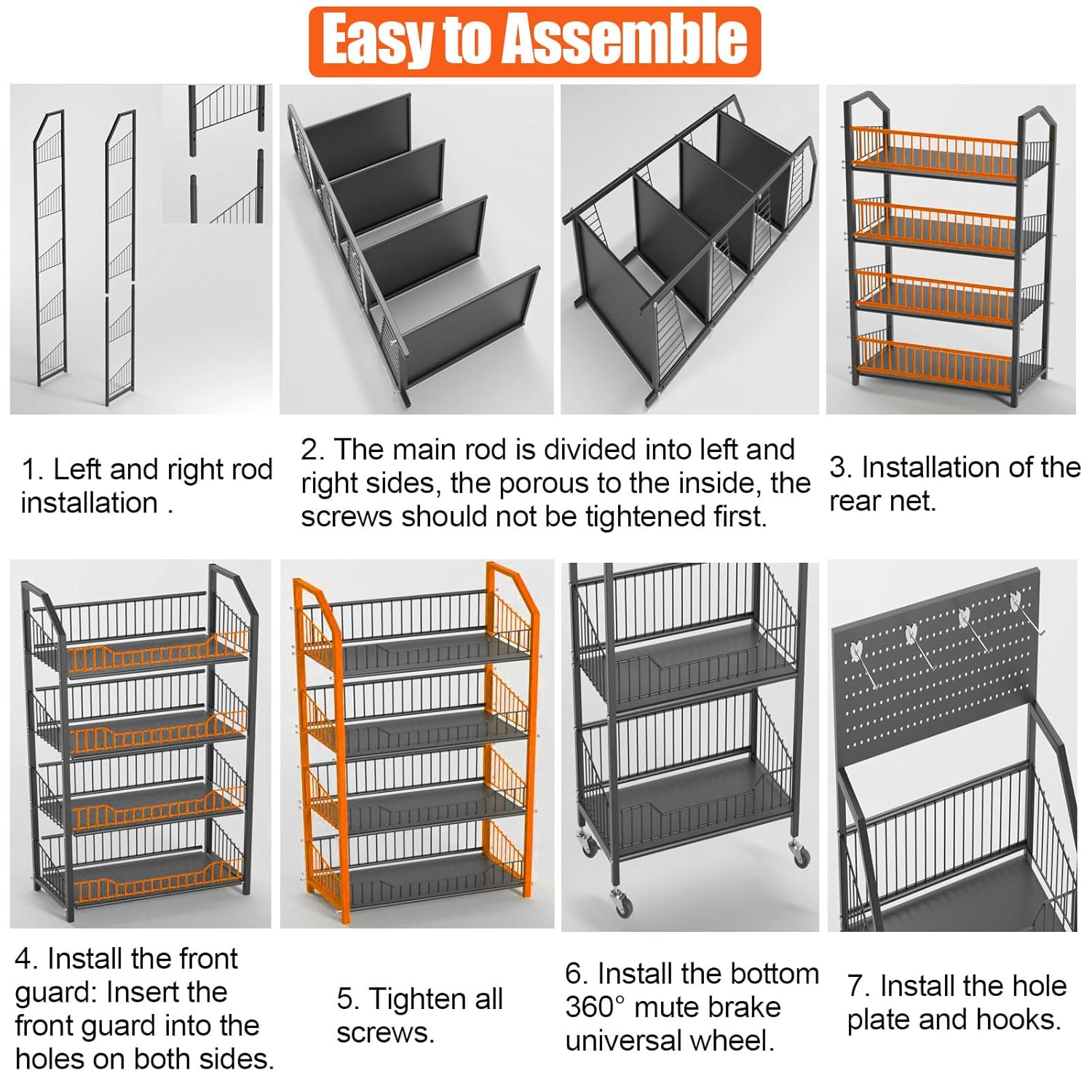 Easy to Assemble

1. Left and right rod installation .

2. The main rod is divided into left and right sides, the porous to the inside, the screws should not be tightened first.

3. Installation of the rear net.

4. Install the front guard: Insert the front guard into the holes on both sides.

5. Tighten all screws.

6. Install the bottom 360° mute brake universal wheel.

7. Install the hole plate and hooks.