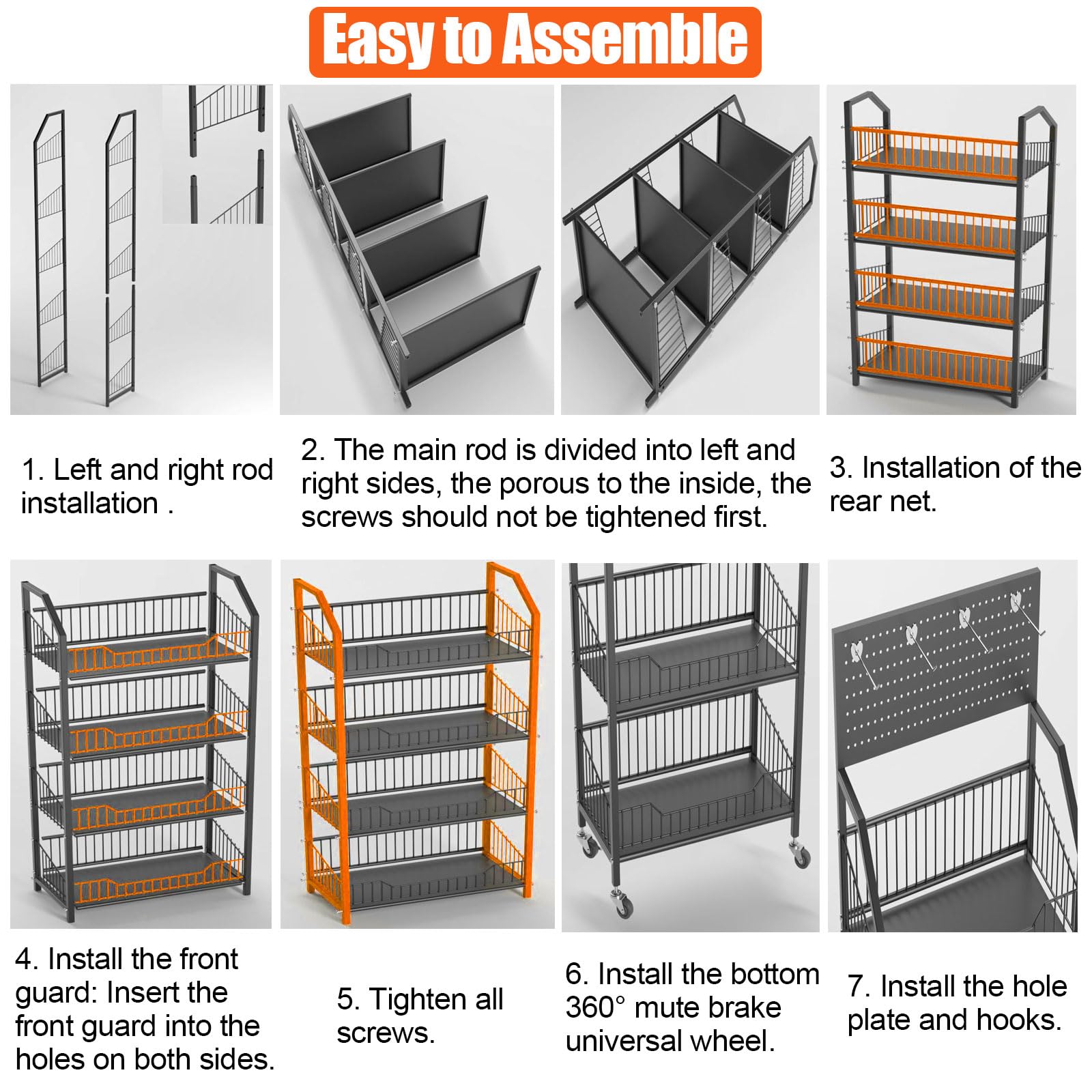 Easy to Assemble

1. Left and right rod installation .

2. The main rod is divided into left and right sides, the porous to the inside, the screws should not be tightened first.

3. Installation of the rear net.

4. Install the front guard: Insert the front guard into the holes on both sides.

5. Tighten all screws.

6. Install the bottom 360° mute brake universal wheel.

7. Install the hole plate and hooks.