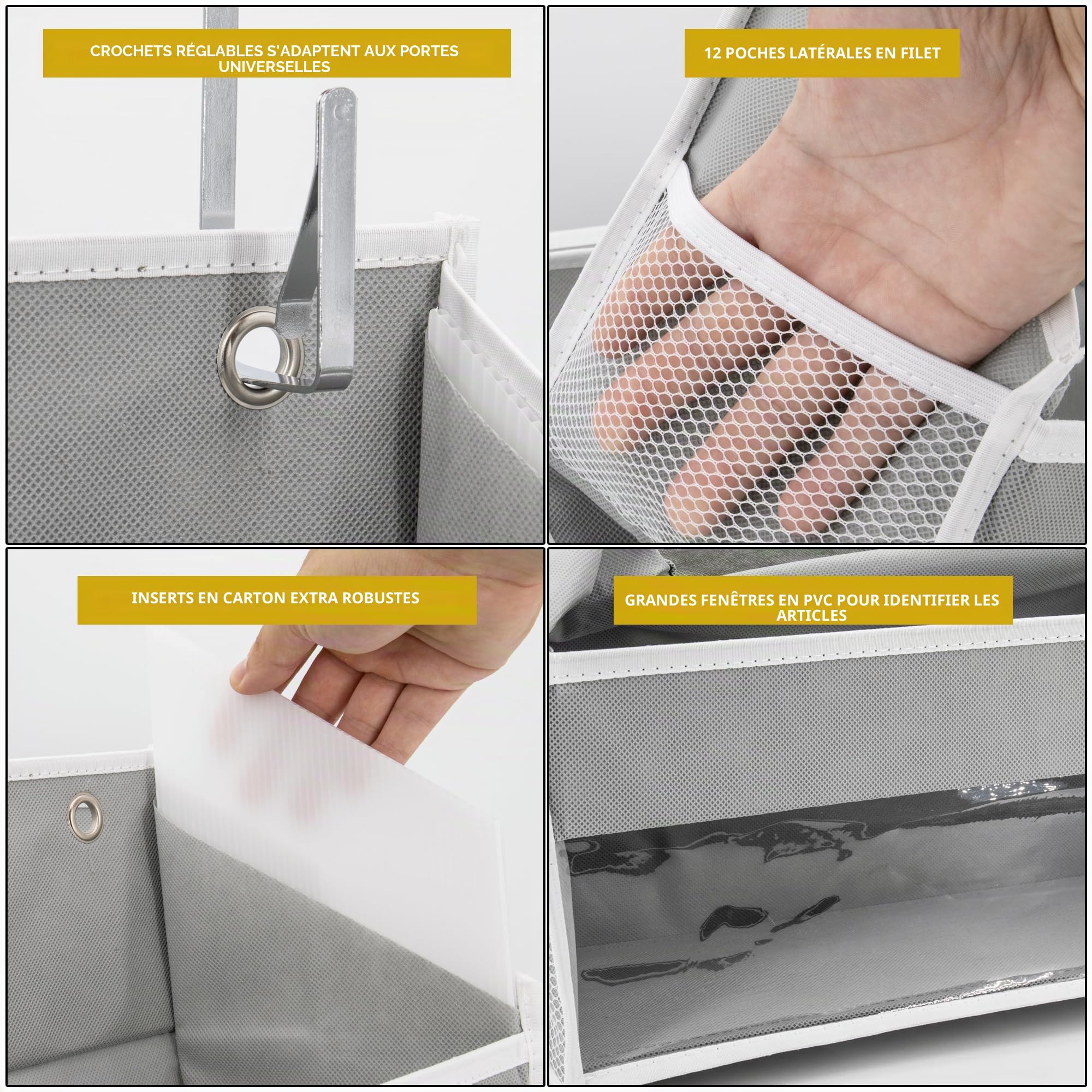 CROCHETS RÉGLABLES S'ADAPTENT AUX PORTES UNIVERSELLES

12 POCHES LATÉRALES EN FILET

INSERTS EN CARTON EXTRA ROBUSTES

GRANDES FENÊTRES EN PVC POUR IDENTIFIER LES ARTICLES