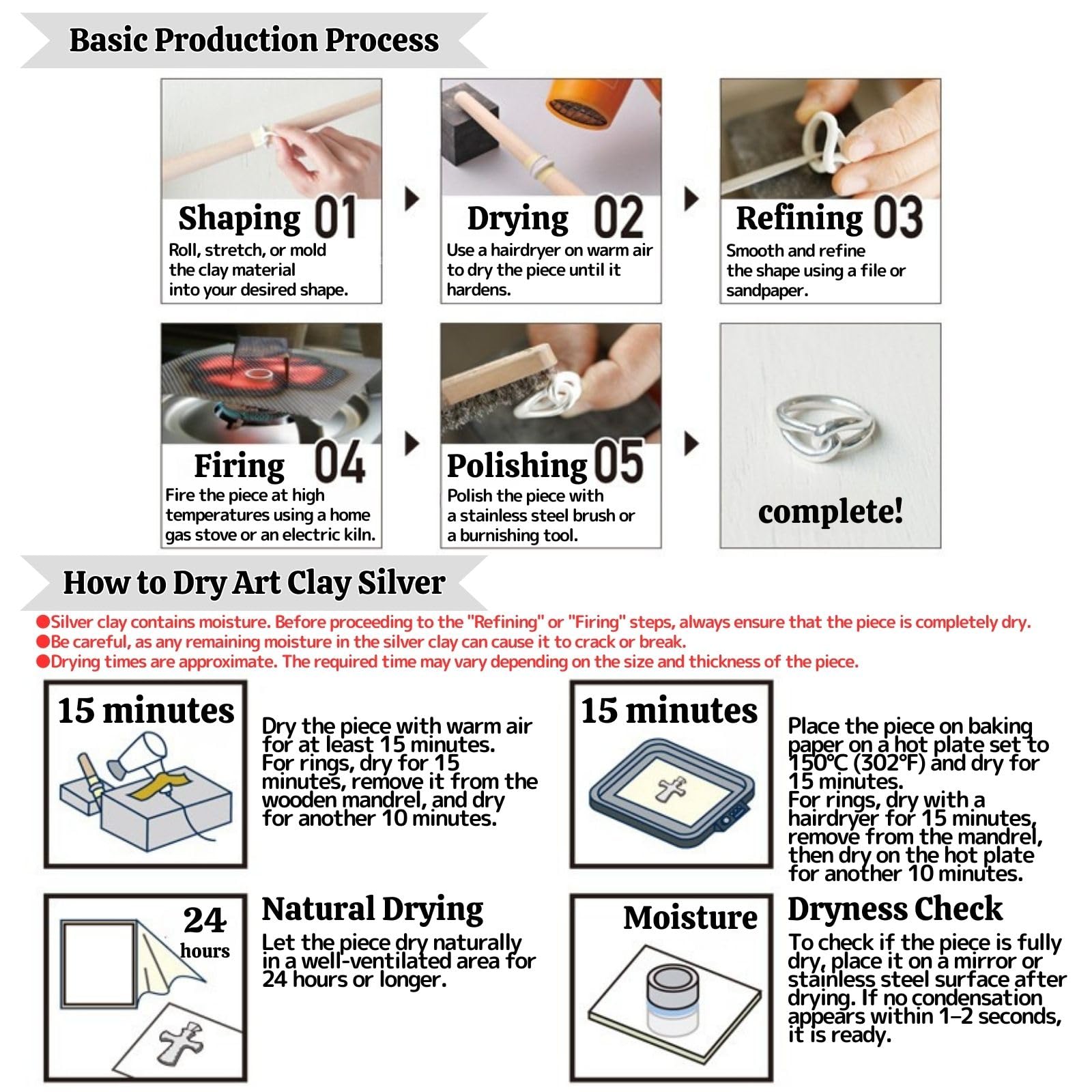 Basic Production Process

Shaping 01
Roll, stretch, or mold the clay material into your desired shape.

Drying 02
Use a hairdryer on warm air to dry the piece until it hardens.

Refining 03
Smooth and refine the shape using a file or sandpaper.

Firing 04
Fire the piece at high temperatures using a home gas stove or an electric kiln.

Polishing 05
Polish the piece with a stainless steel brush or a burnishing tool.

complete!

How to Dry Art Clay Silver

●Silver clay contains moisture. Before proceeding to the "Refining" or "Firing" steps, always ensure that the piece is completely dry.
●Be careful, as any remaining moisture in the silver clay can cause it to crack or break.
●Drying times are approximate. The required time may vary depending on the size and thickness of the piece.

15 minutes

Dry the piece with warm air for at least 15 minutes. For rings, dry for 15 minutes, remove it from the wooden mandrel, and dry for another 10 minutes.

15 minutes

Place the piece on baking paper on a hot plate set to 150°C (302°F) and dry for 15 minutes. For rings, dry with a hairdryer for 15 minutes, remove from the mandrel, then dry on the hot plate for another 10 minutes.

24 hours

Natural Drying
Let the piece dry naturally in a well-ventilated area for 24 hours or longer.

Moisture

Dryness Check
To check if the piece is fully dry, place it on a mirror or stainless steel surface after drying. If no condensation appears within 1–2 seconds, it is ready.