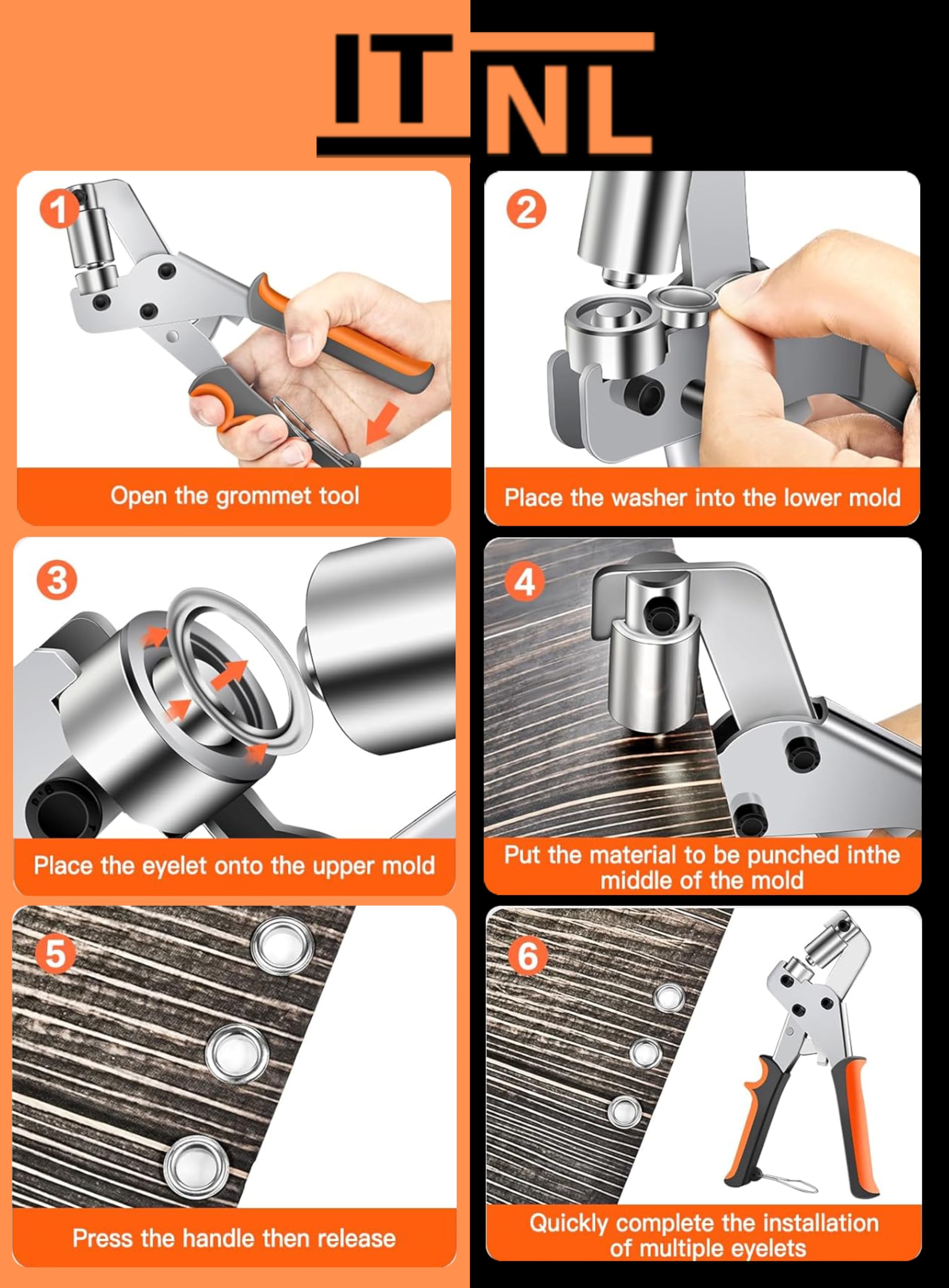 ITNL

1
Open the grommet tool

2
Place the washer into the lower mold

3
Place the eyelet onto the upper mold

4
Put the material to be punched inthe middle of the mold

5
Press the handle then release

6
Quickly complete the installation of multiple eyelets