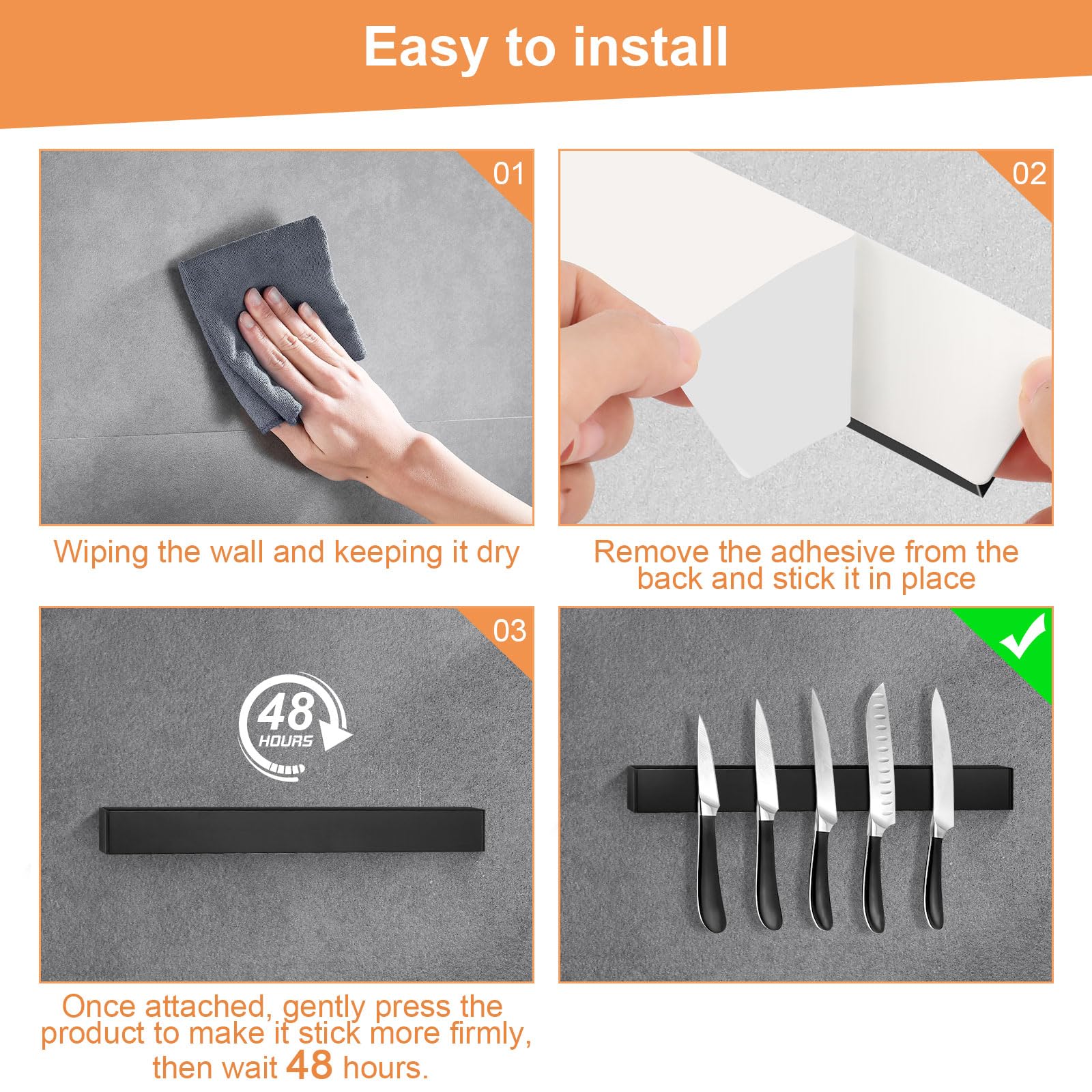 Easy to install

01

Wiping the wall and keeping it dry

02

Remove the adhesive from the back and stick it in place

03

48 HOURS

Once attached, gently press the product to make it stick more firmly, then wait 48 hours.