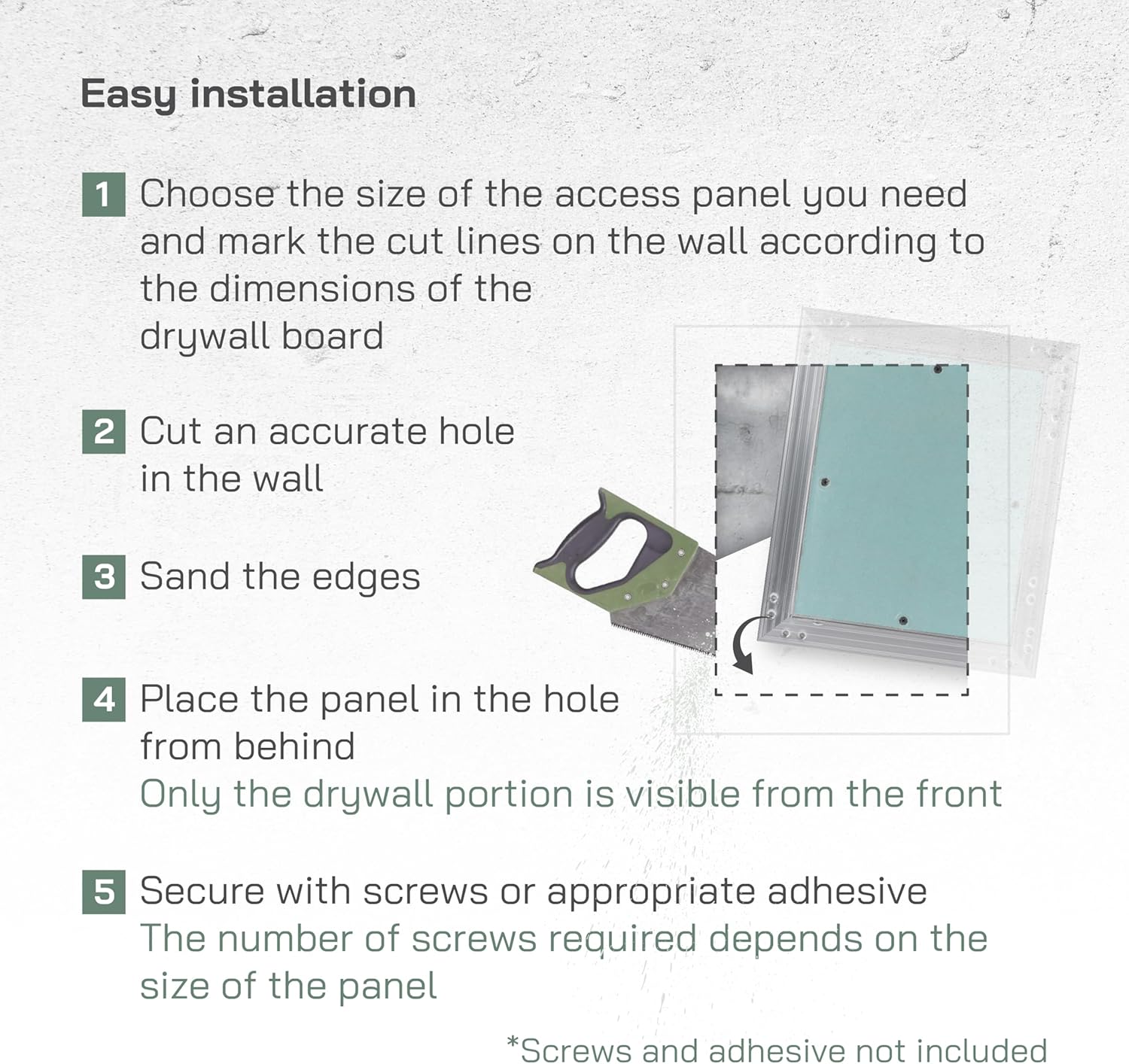 Easy installation

1 Choose the size of the access panel you need and mark the cut lines on the wall according to the dimensions of the drywall board

2 Cut an accurate hole in the wall

3 Sand the edges

4 Place the panel in the hole from behind
Only the drywall portion is visible from the front

5 Secure with screws or appropriate adhesive
The number of screws required depends on the size of the panel

*Screws and adhesive not included