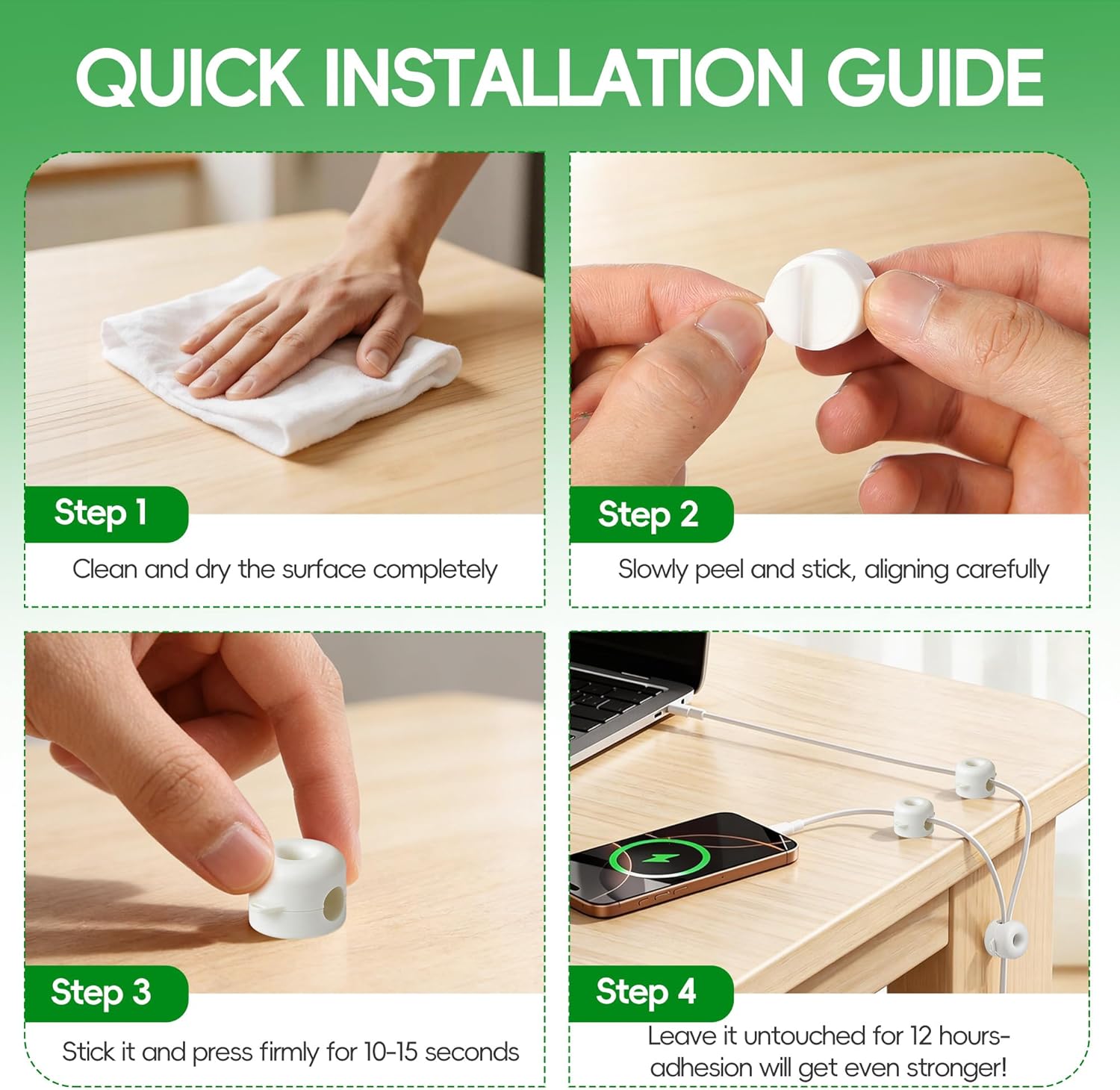 QUICK INSTALLATION GUIDE

Step 1

Clean and dry the surface completely

Step 2

Slowly peel and stick, aligning carefully

Step 3

Stick it and press firmly for 10-15 seconds

Step 4

Leave it untouched for 12 hours-adhesion will get even stronger!