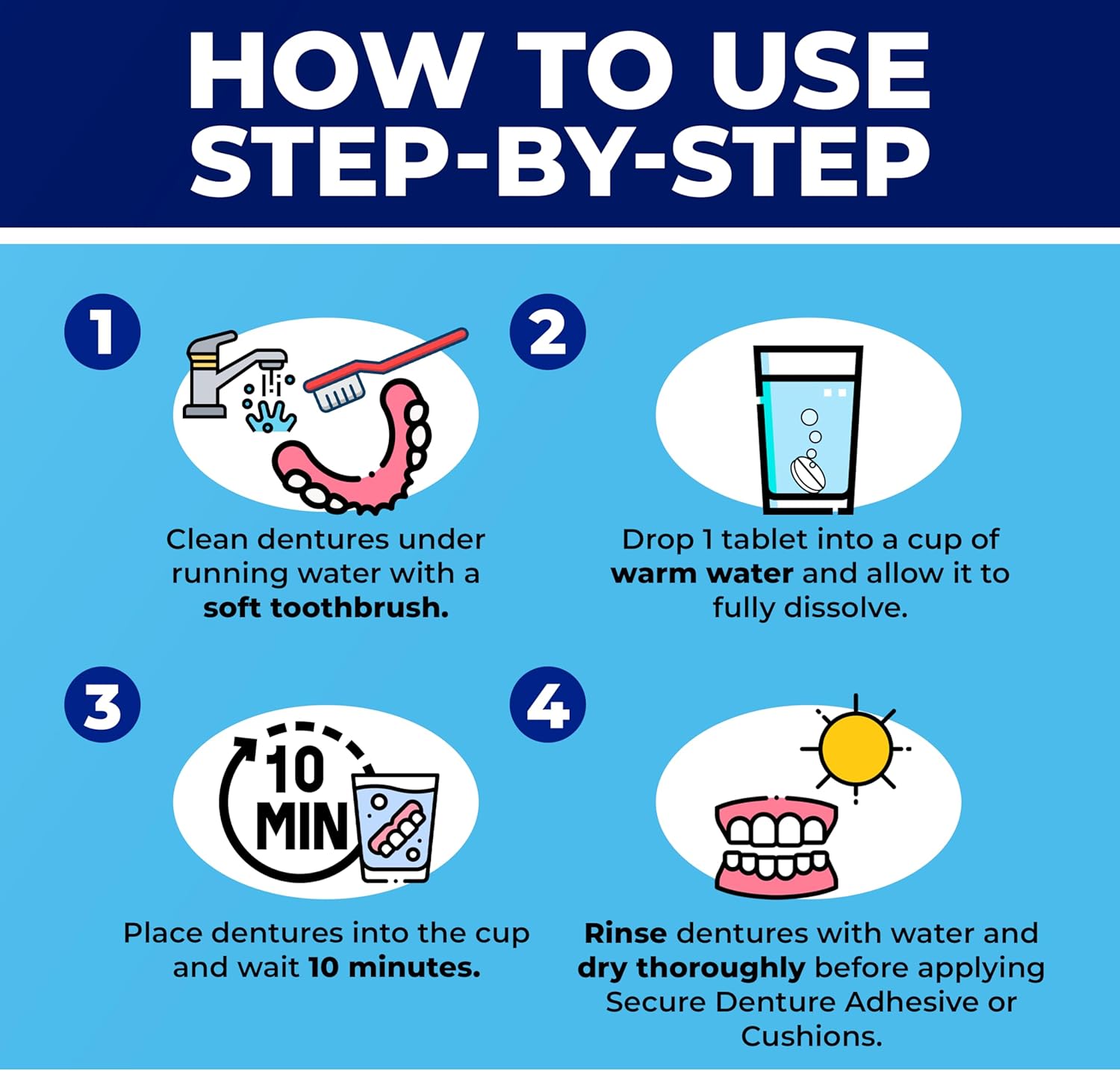 HOW TO USE STEP-BY-STEP

1

Clean dentures under running water with a soft toothbrush.

2

Drop 1 tablet into a cup of warm water and allow it to fully dissolve.

3

10 MIN

Place dentures into the cup and wait 10 minutes.

4

Rinse dentures with water and dry thoroughly before applying Secure Denture Adhesive or Cushions.