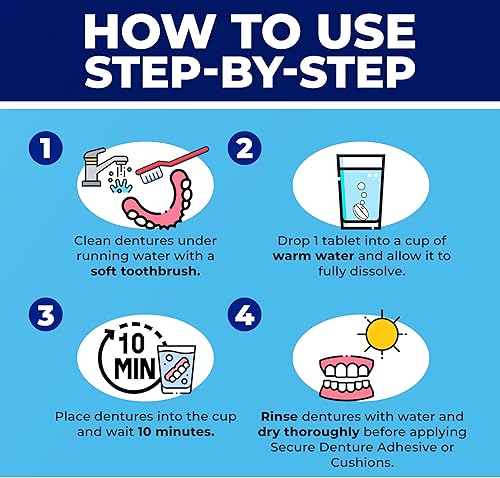 HOW TO USE STEP-BY-STEP

1

Clean dentures under running water with a soft toothbrush.

2

Drop 1 tablet into a cup of warm water and allow it to fully dissolve.

3

10 MIN

Place dentures into the cup and wait 10 minutes.

4

Rinse dentures with water and dry thoroughly before applying Secure Denture Adhesive or Cushions.