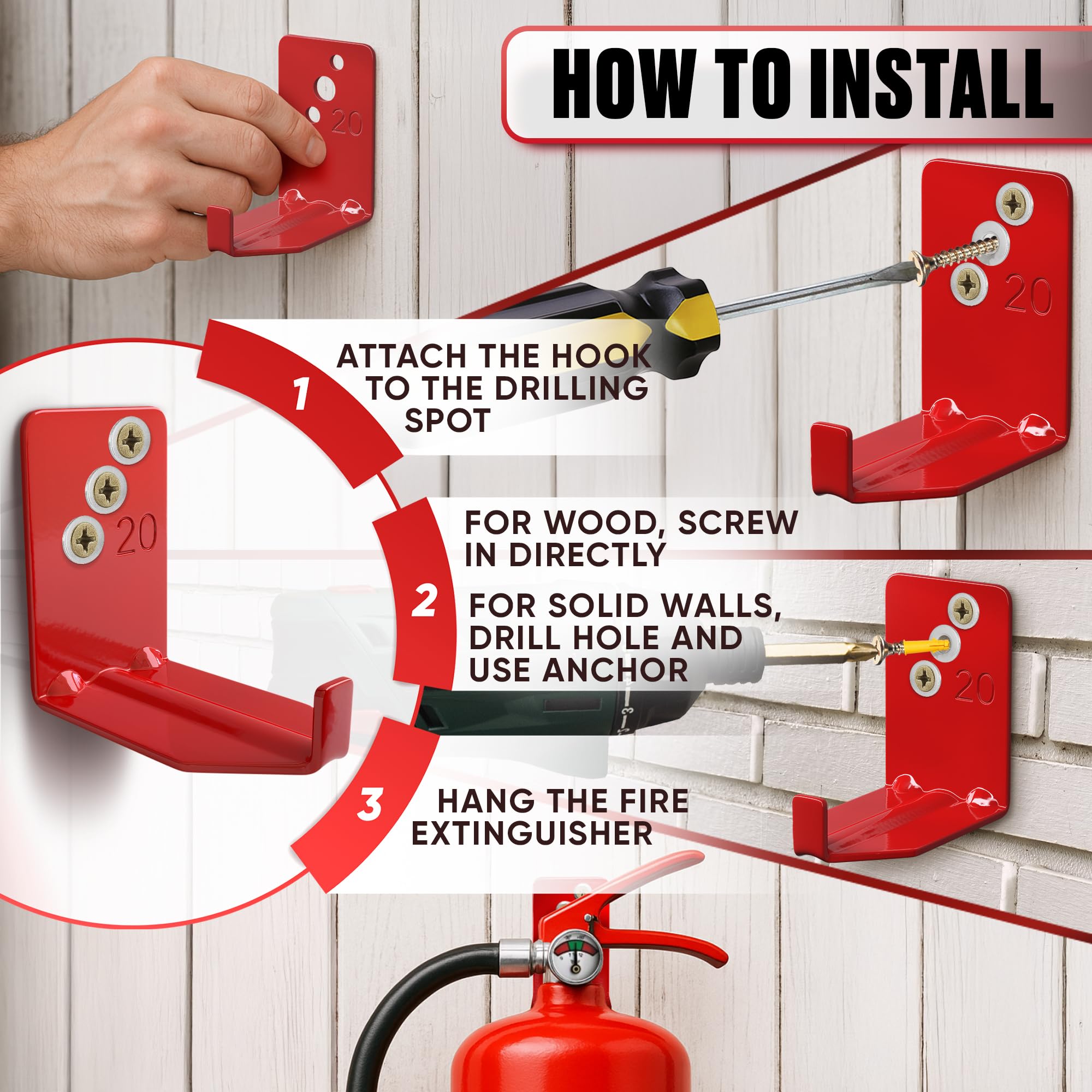 HOW TO INSTALL

20

20

1 ATTACH THE HOOK TO THE DRILLING SPOT

20

2 FOR WOOD, SCREW IN DIRECTLY

FOR SOLID WALLS, DRILL HOLE AND USE ANCHOR

20

3 HANG THE FIRE EXTINGUISHER