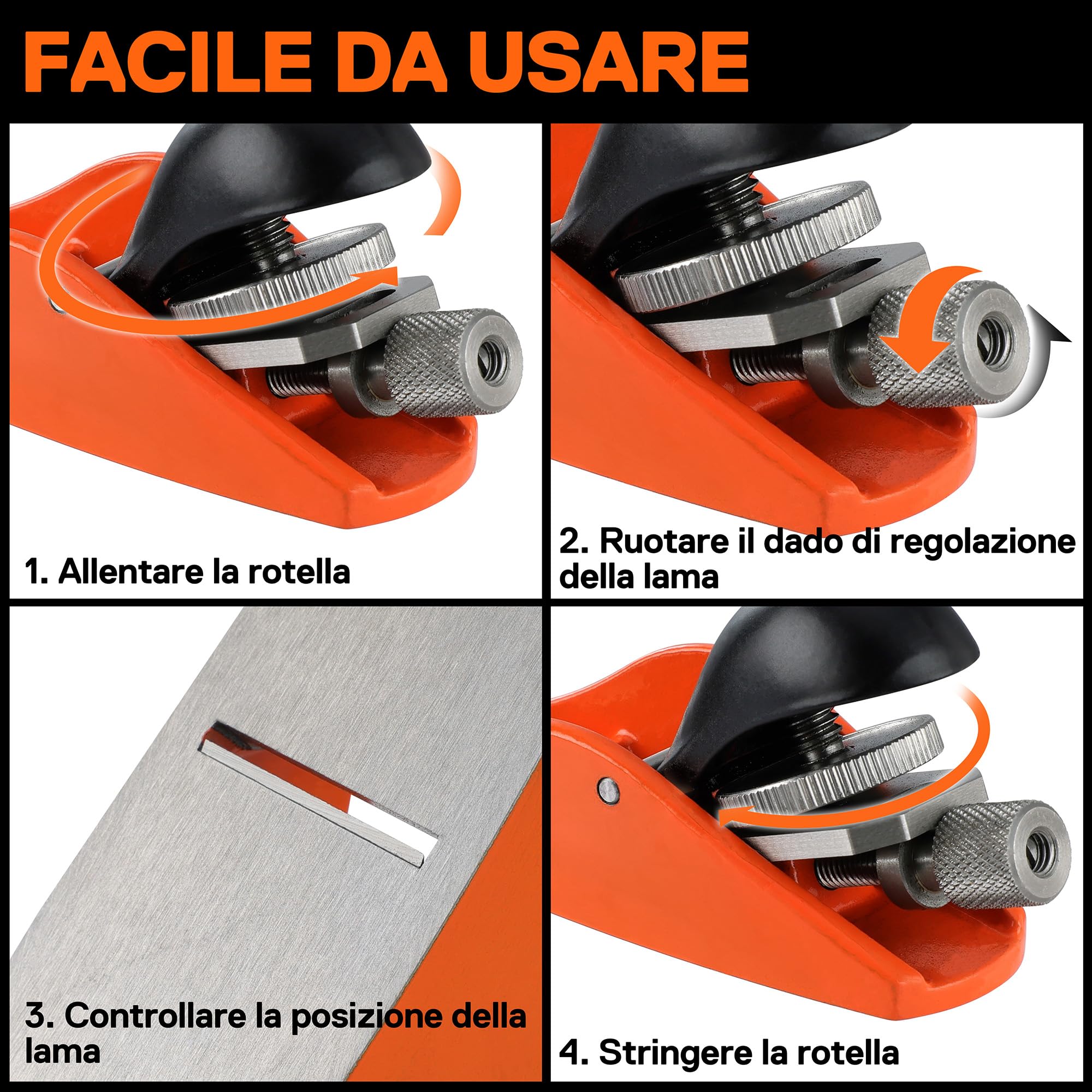 FACILE DA USARE

1. Allentare la rotella

2. Ruotare il dado di regolazione della lama

3. Controllare la posizione della lama

4. Stringere la rotella