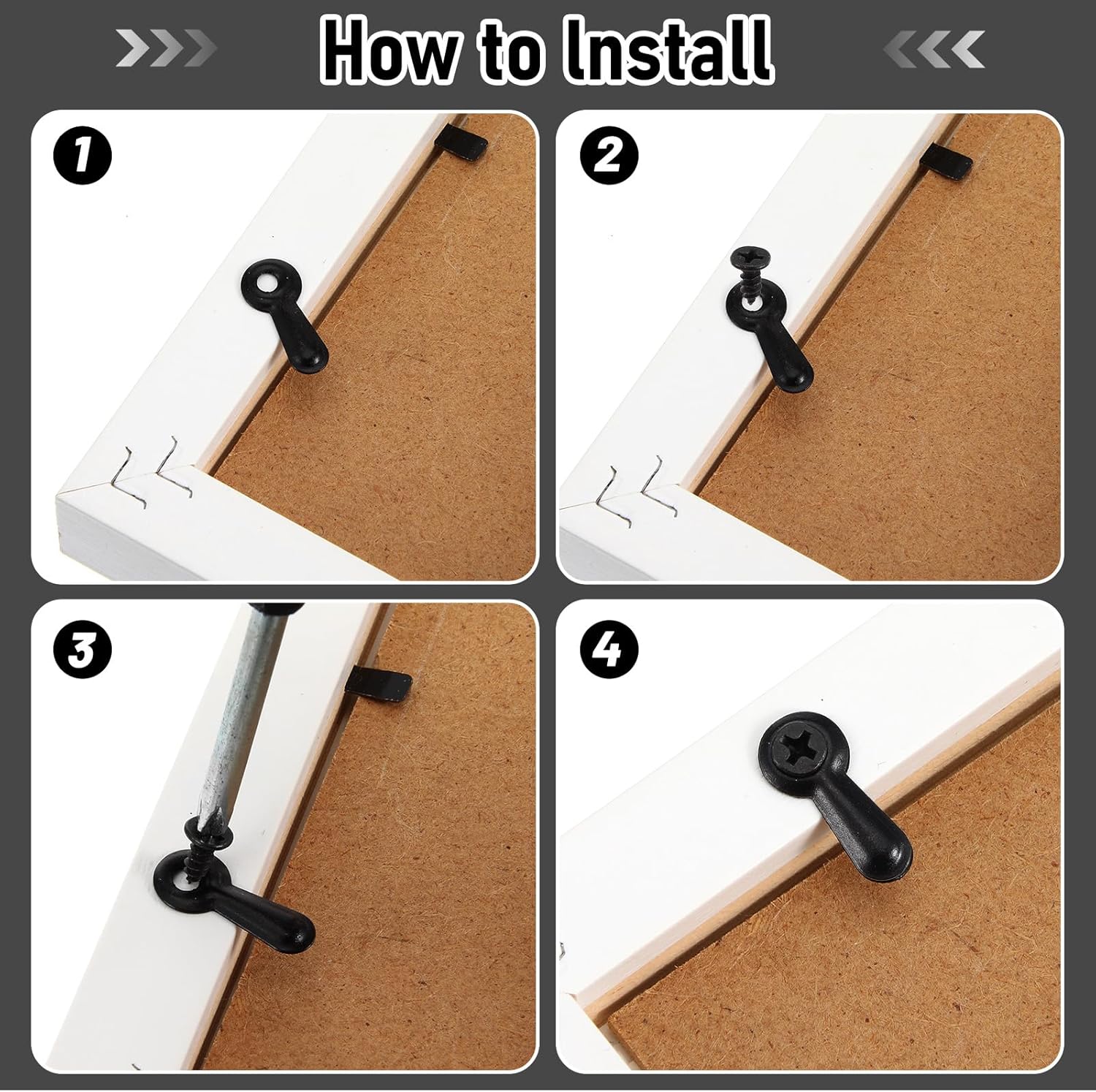 How to Install

1

2

3

4