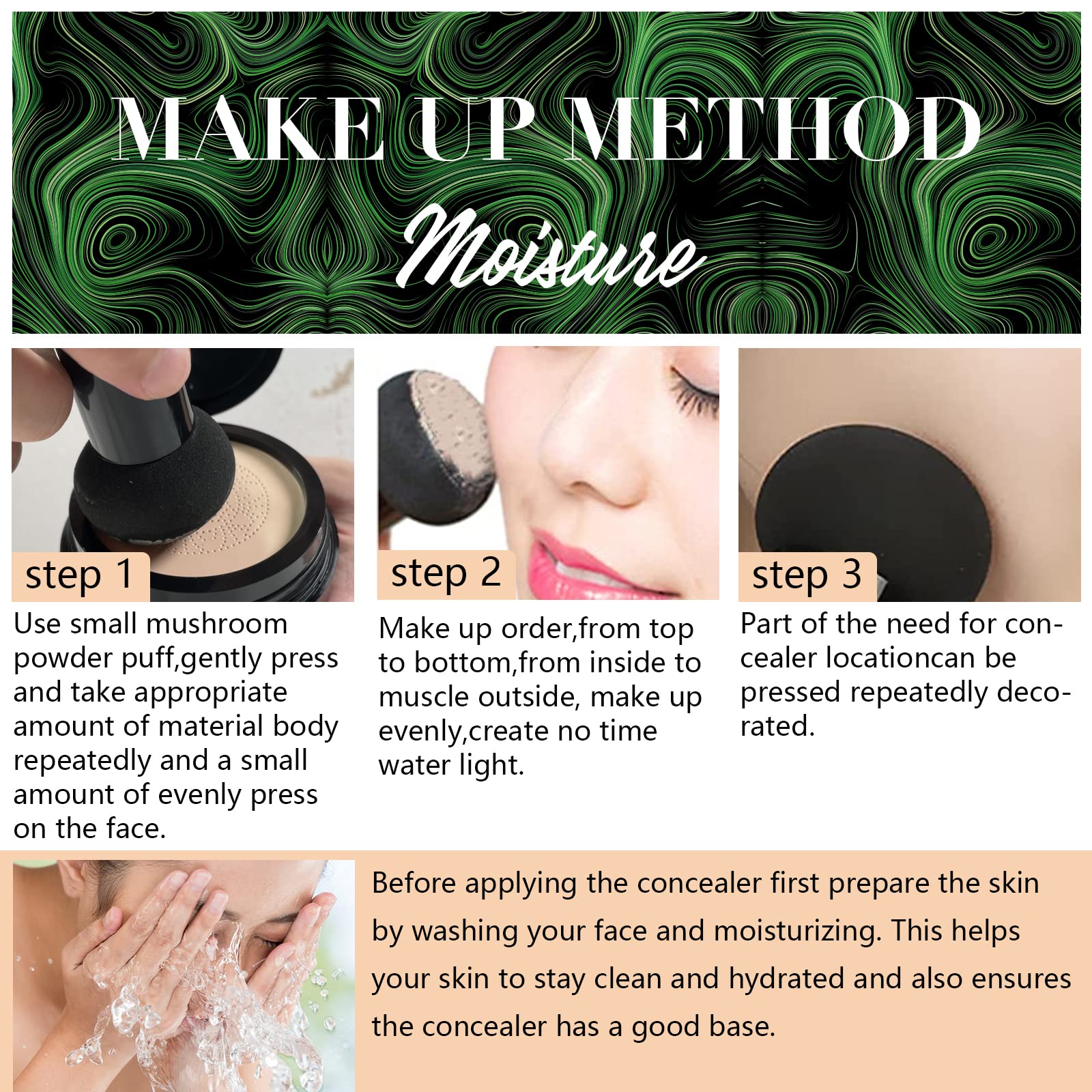 MAKE UP METHOD

Moisture

step 1
Use small mushroom powder puff,gently press and take appropriate amount of material body repeatedly and a small amount of evenly press on the face.

step 2
Make up order,from top to bottom,from inside to muscle outside, make up evenly,create no time water light.

step 3
Part of the need for concealer locationcan be pressed repeatedly decorated.

Before applying the concealer first prepare the skin by washing your face and moisturizing. This helps your skin to stay clean and hydrated and also ensures the concealer has a good base.