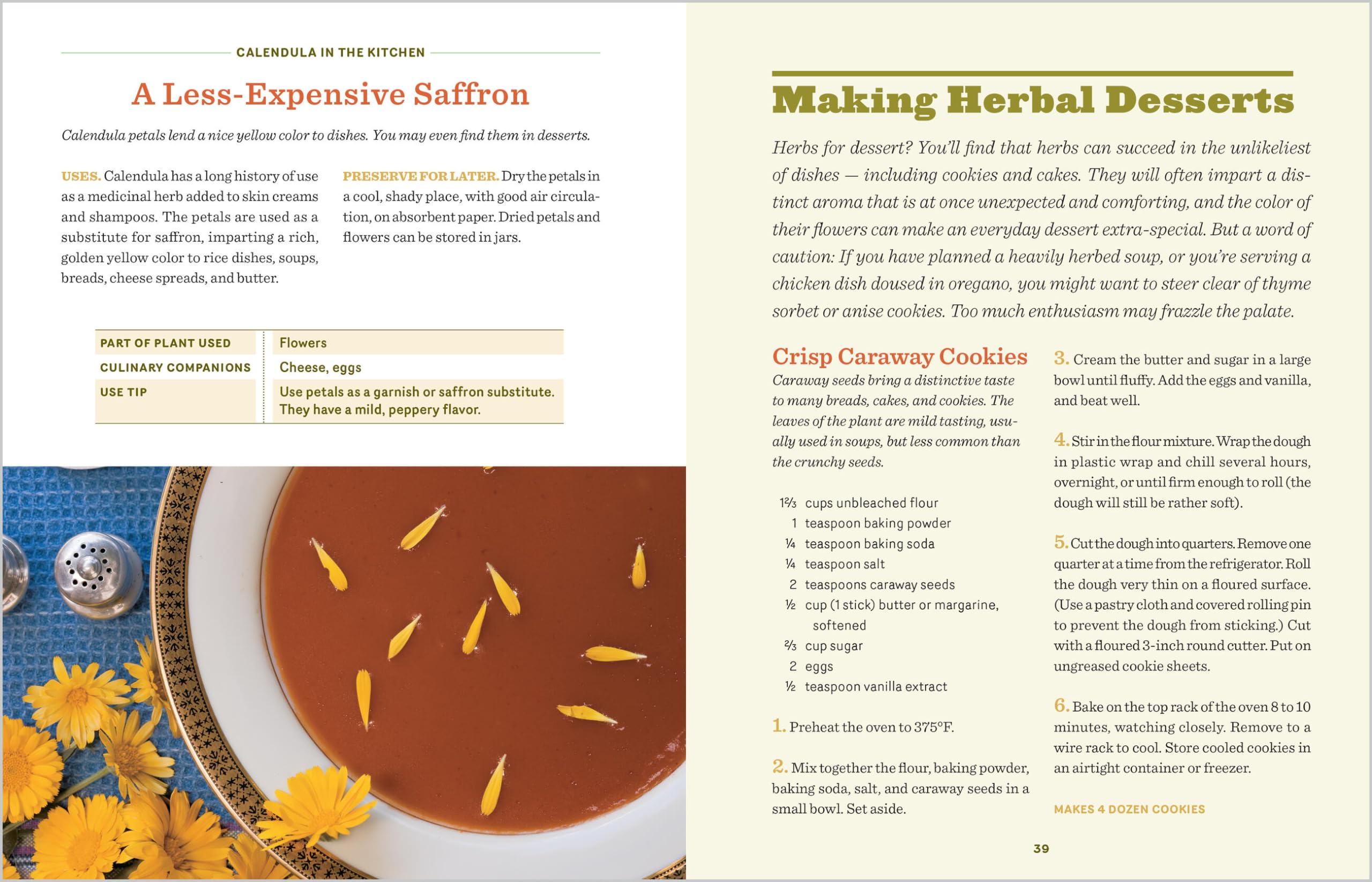 CALENDULA IN THE KITCHEN

A Less-Expensive Saffron

Calendula petals lend a nice yellow color to dishes. You may even find them in desserts.

USES. Calendula has a long history of use as a medicinal herb added to skin creams and shampoos. The petals are used as a substitute for saffron, imparting a rich, golden yellow color to rice dishes, soups, breads, cheese spreads, and butter.

PRESERVE FOR LATER. Dry the petals in a cool, shady place, with good air circulation, on absorbent paper. Dried petals and flowers can be stored in jars.

| PART OF PLANT USED | Flowers |
|---|---|
| CULINARY COMPANIONS | Cheese, eggs |
| USE TIP | Use petals as a garnish or saffron substitute. They have a mild, peppery flavor. |

Making Herbal Desserts

Herbs for dessert? You'll find that herbs can succeed in the unlikeliest of dishes — including cookies and cakes. They will often impart a distinct aroma that is at once unexpected and comforting, and the color of their flowers can make an everyday dessert extra-special. But a word of caution: If you have planned a heavily herbed soup, or you're serving a chicken dish doused in oregano, you might want to steer clear of thyme sorbet or anise cookies. Too much enthusiasm may frazzle the palate.

Crisp Caraway Cookies

Caraway seeds bring a distinctive taste to many breads, cakes, and cookies. The leaves of the plant are mild tasting, usually used in soups, but less common than the crunchy seeds.

1⅔ cups unbleached flour
1 teaspoon baking powder
¼ teaspoon baking soda
¼ teaspoon salt
2 teaspoons caraway seeds
½ cup (1 stick) butter or margarine, softened
⅔ cup sugar
2 eggs
½ teaspoon vanilla extract

1. Preheat the oven to 375°F.

2. Mix together the flour, baking powder, baking soda, salt, and caraway seeds in a small bowl. Set aside.

3. Cream the butter and sugar in a large bowl until fluffy. Add the eggs and vanilla, and beat well.

4. Stir in the flour mixture. Wrap the dough in plastic wrap and chill several hours, overnight, or until firm enough to roll (the dough will still be rather soft).

5. Cut the dough into quarters. Remove one quarter at a time from the refrigerator. Roll the dough very thin on a floured surface. (Use a pastry cloth and covered rolling pin to prevent the dough from sticking.) Cut with a floured 3-inch round cutter. Put on ungreased cookie sheets.

6. Bake on the top rack of the oven 8 to 10 minutes, watching closely. Remove to a wire rack to cool. Store cooled cookies in an airtight container or freezer.

MAKES 4 DOZEN COOKIES

39