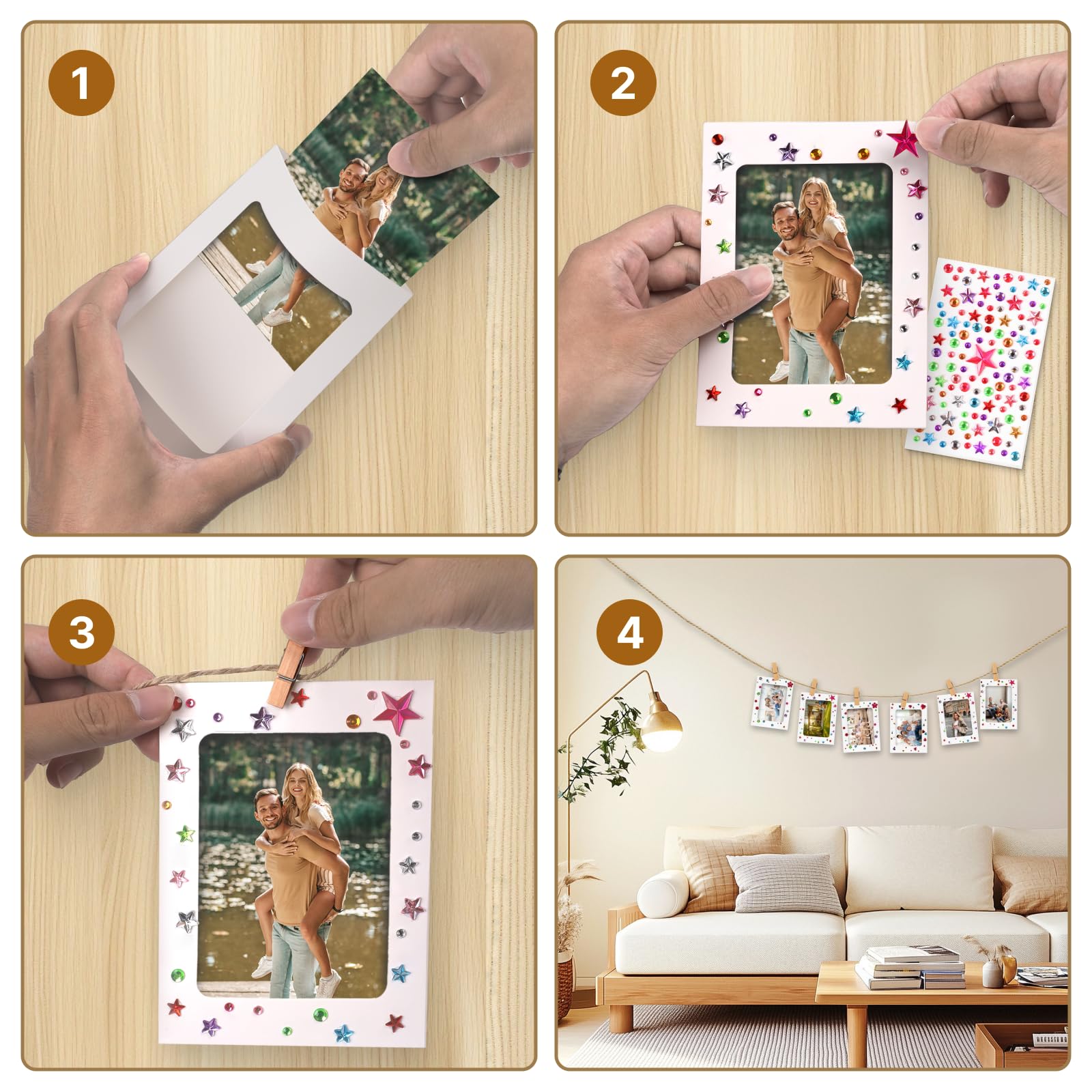 1

2

3

4