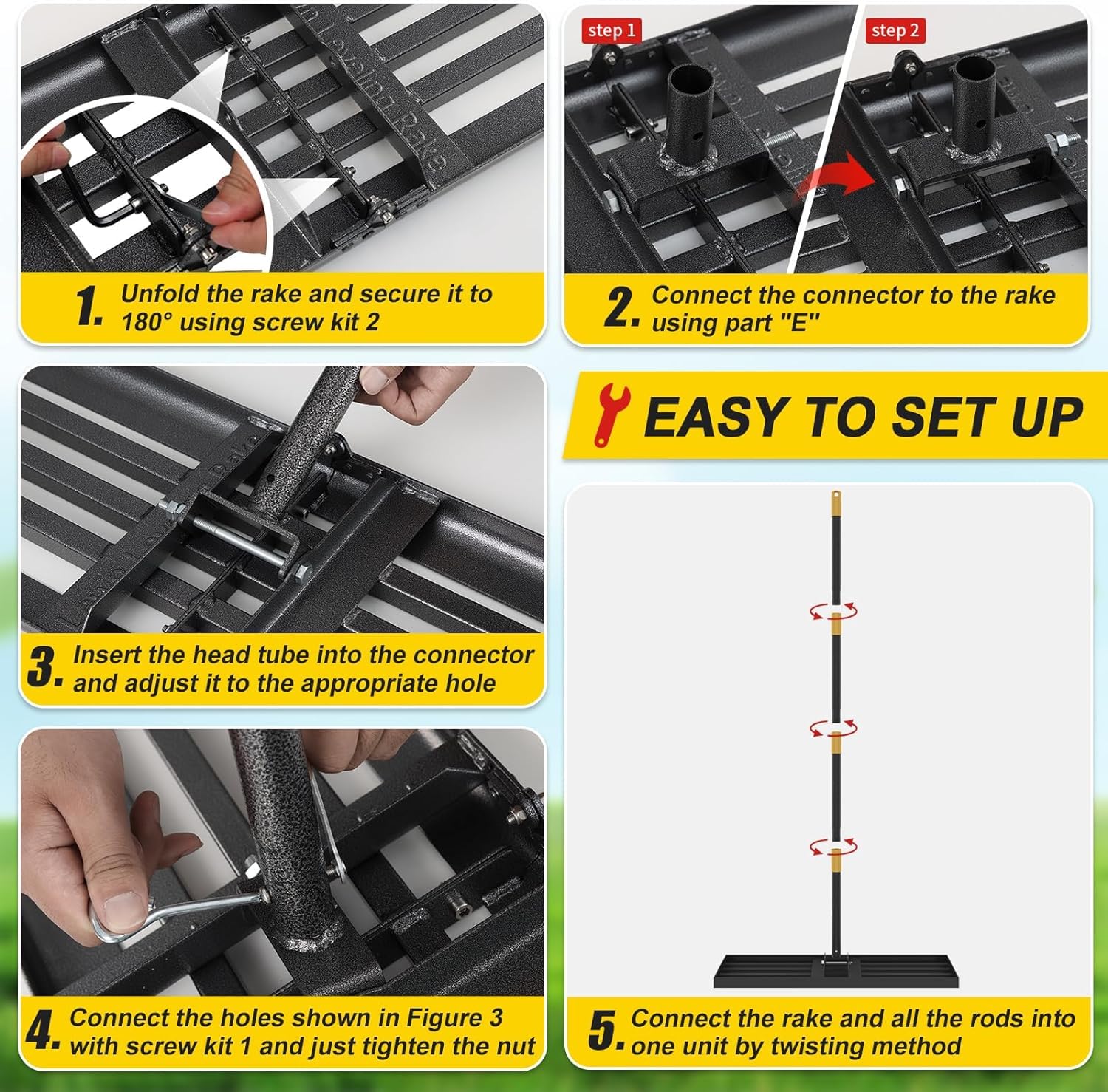 Leveling Rake

1. Unfold the rake and secure it to 180° using screw kit 2

step 1

step 2

2. Connect the connector to the rake using part "E"

EASY TO SET UP

3. Insert the head tube into the connector and adjust it to the appropriate hole

4. Connect the holes shown in Figure 3 with screw kit 1 and just tighten the nut

5. Connect the rake and all the rods into one unit by twisting method