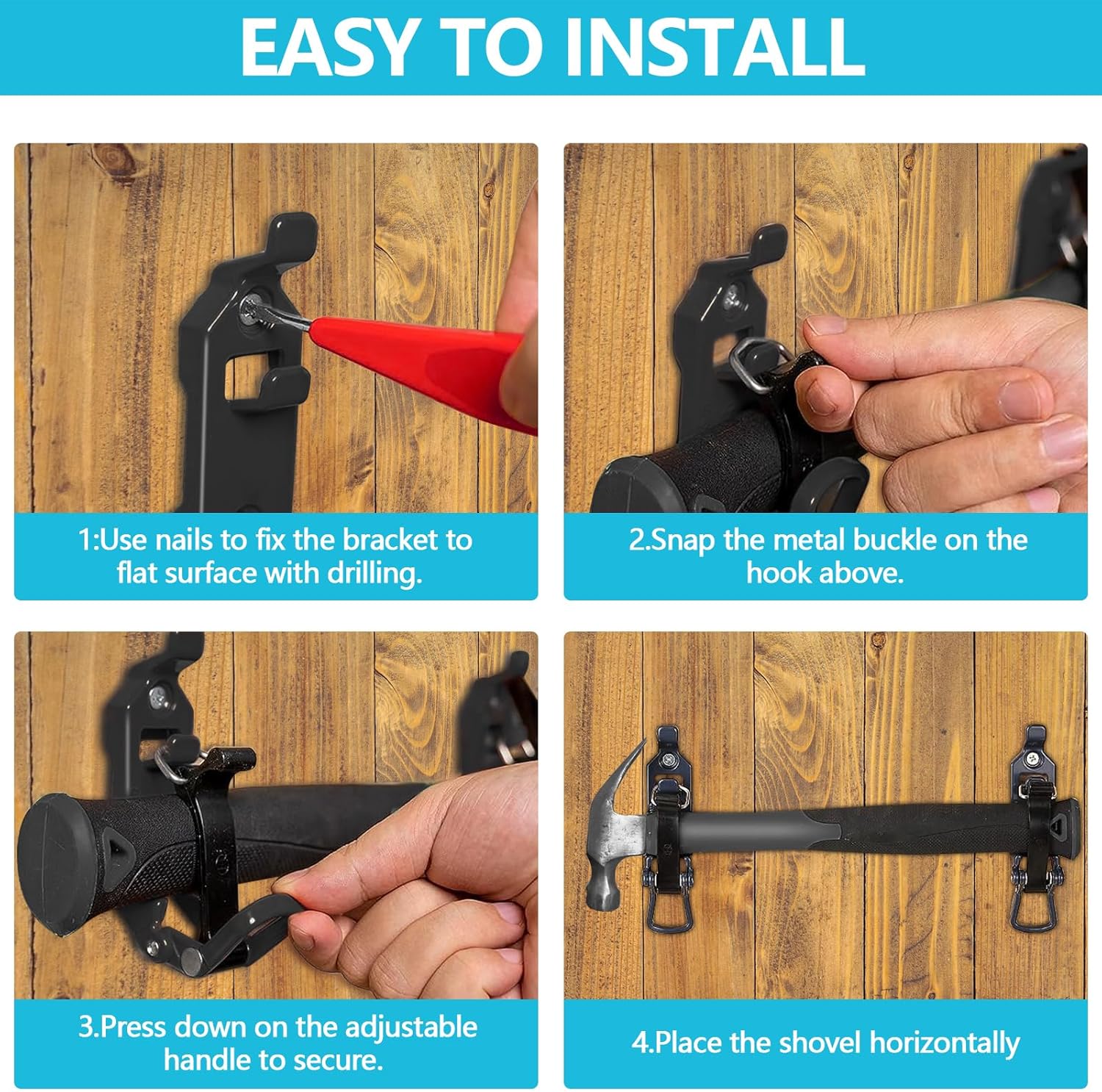 EASY TO INSTALL

1:Use nails to fix the bracket to flat surface with drilling.

2.Snap the metal buckle on the hook above.

3.Press down on the adjustable handle to secure.

4.Place the shovel horizontally