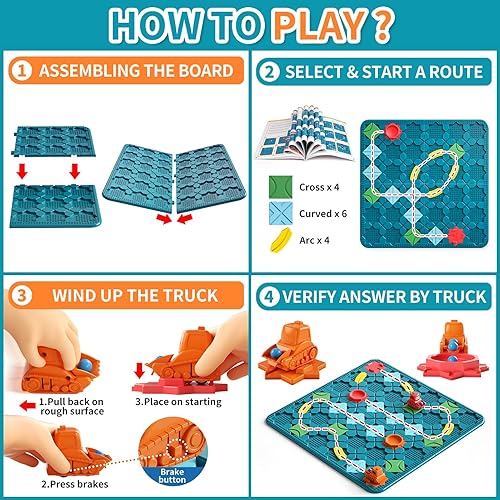 HOW TO PLAY ?

1 ASSEMBLING THE BOARD

2 SELECT & START A ROUTE

Cross x 4

Curved x 6

Arc x 4

3 WIND UP THE TRUCK

1.Pull back on rough surface

3.Place on starting

2.Press brakes

Brake button

4 VERIFY ANSWER BY TRUCK