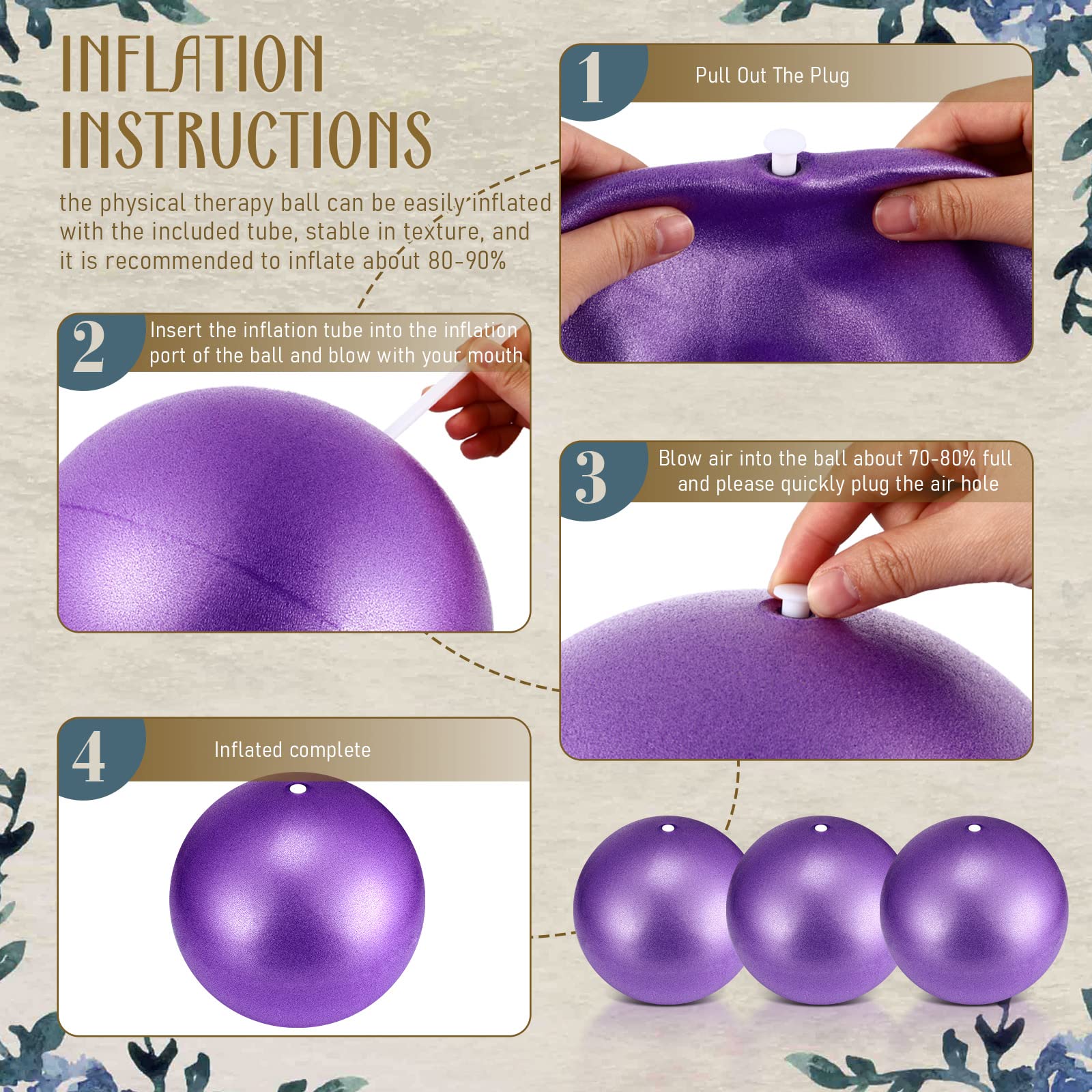 INFLATION INSTRUCTIONS

the physical therapy ball can be easily inflated with the included tube, stable in texture, and it is recommended to inflate about 80-90%

1 Pull Out The Plug

2 Insert the inflation tube into the inflation port of the ball and blow with your mouth

3 Blow air into the ball about 70-80% full and please quickly plug the air hole

4 Inflated complete