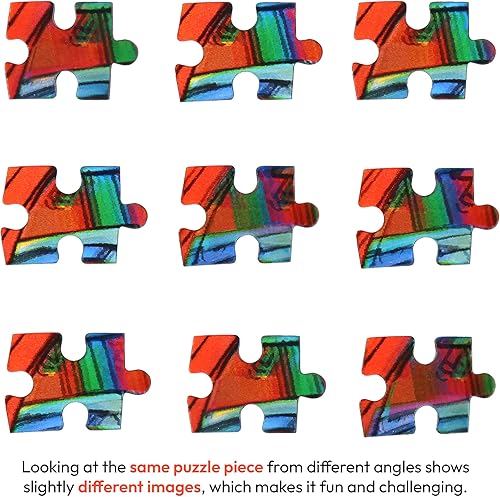 Looking at the same puzzle piece from different angles shows slightly different images, which makes it fun and challenging.