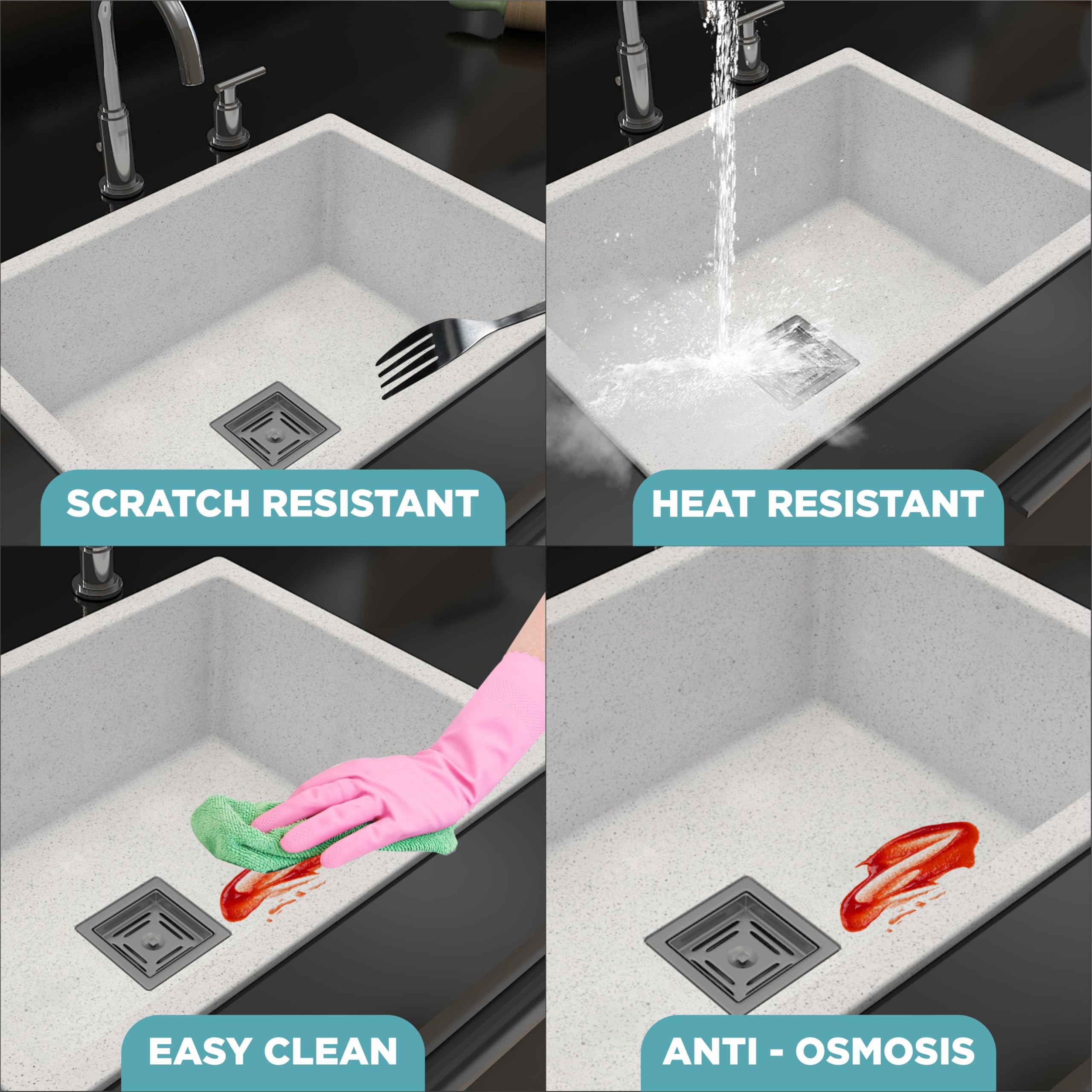 SCRATCH RESISTANT

HEAT RESISTANT

EASY CLEAN

ANTI - OSMOSIS