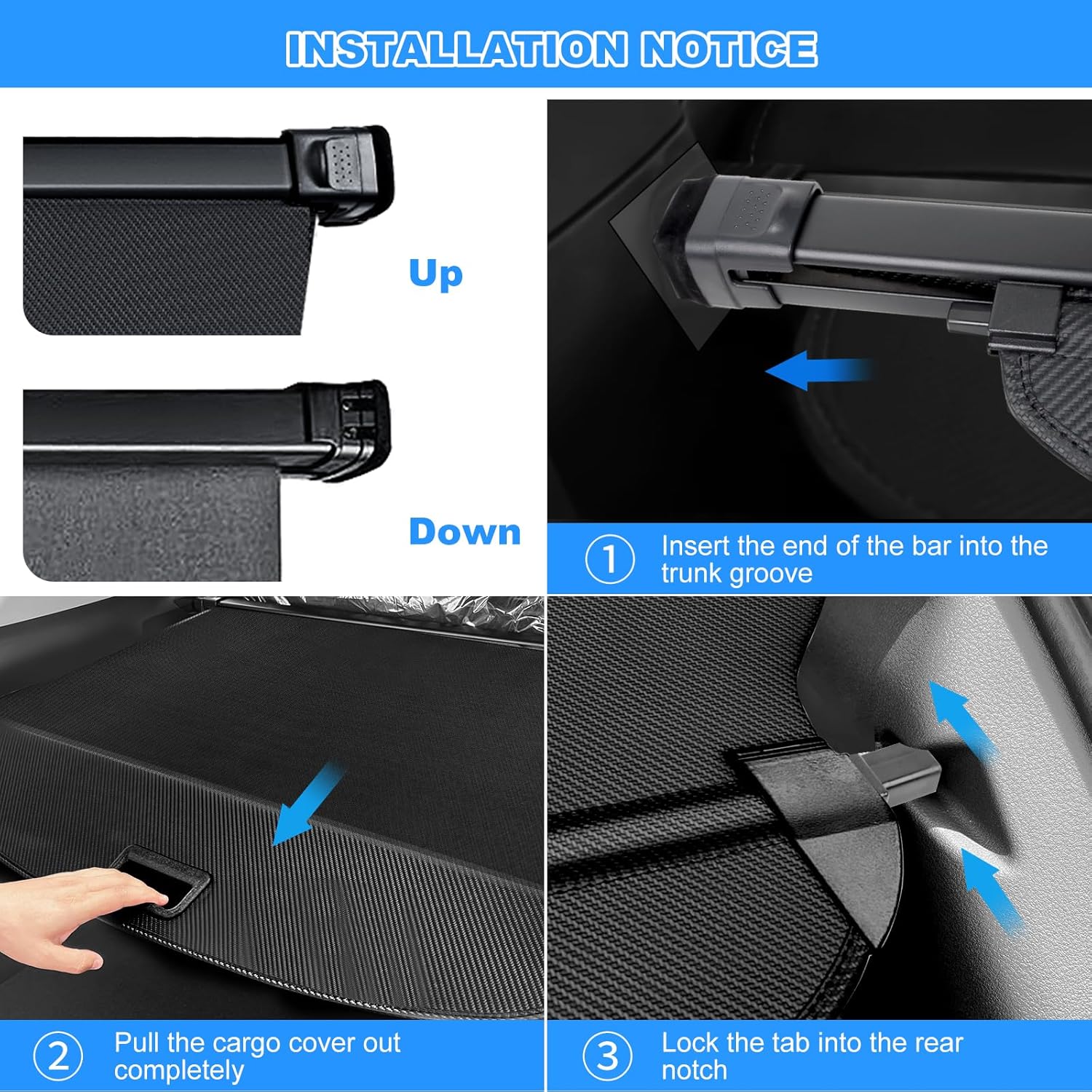 INSTALLATION NOTICE

Up

Down

① Insert the end of the bar into the trunk groove

② Pull the cargo cover out completely

③ Lock the tab into the rear notch