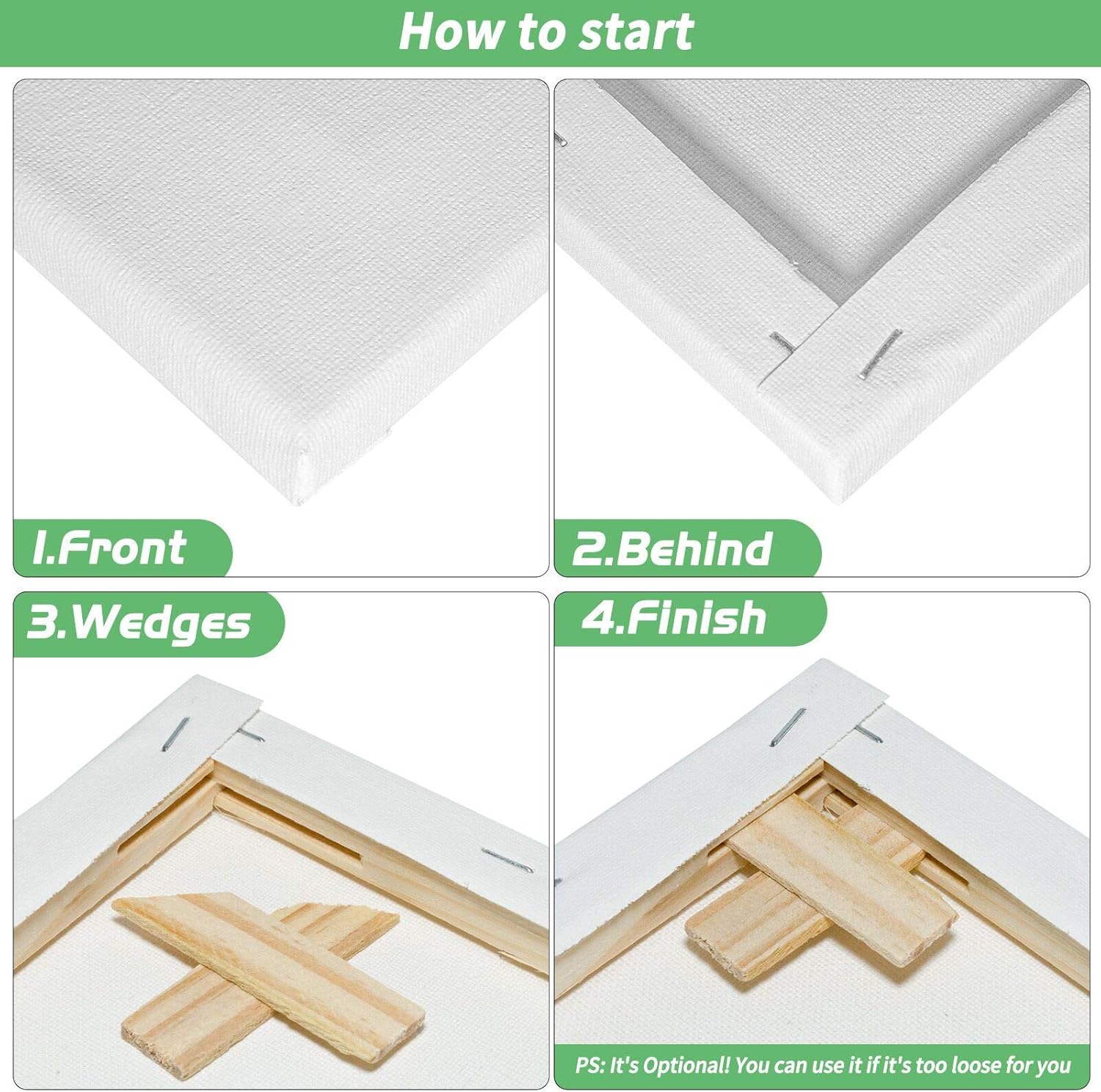 How to start

1.Front

2.Behind

3.Wedges

4.Finish

PS: It's Optional! You can use it if it's too loose for you