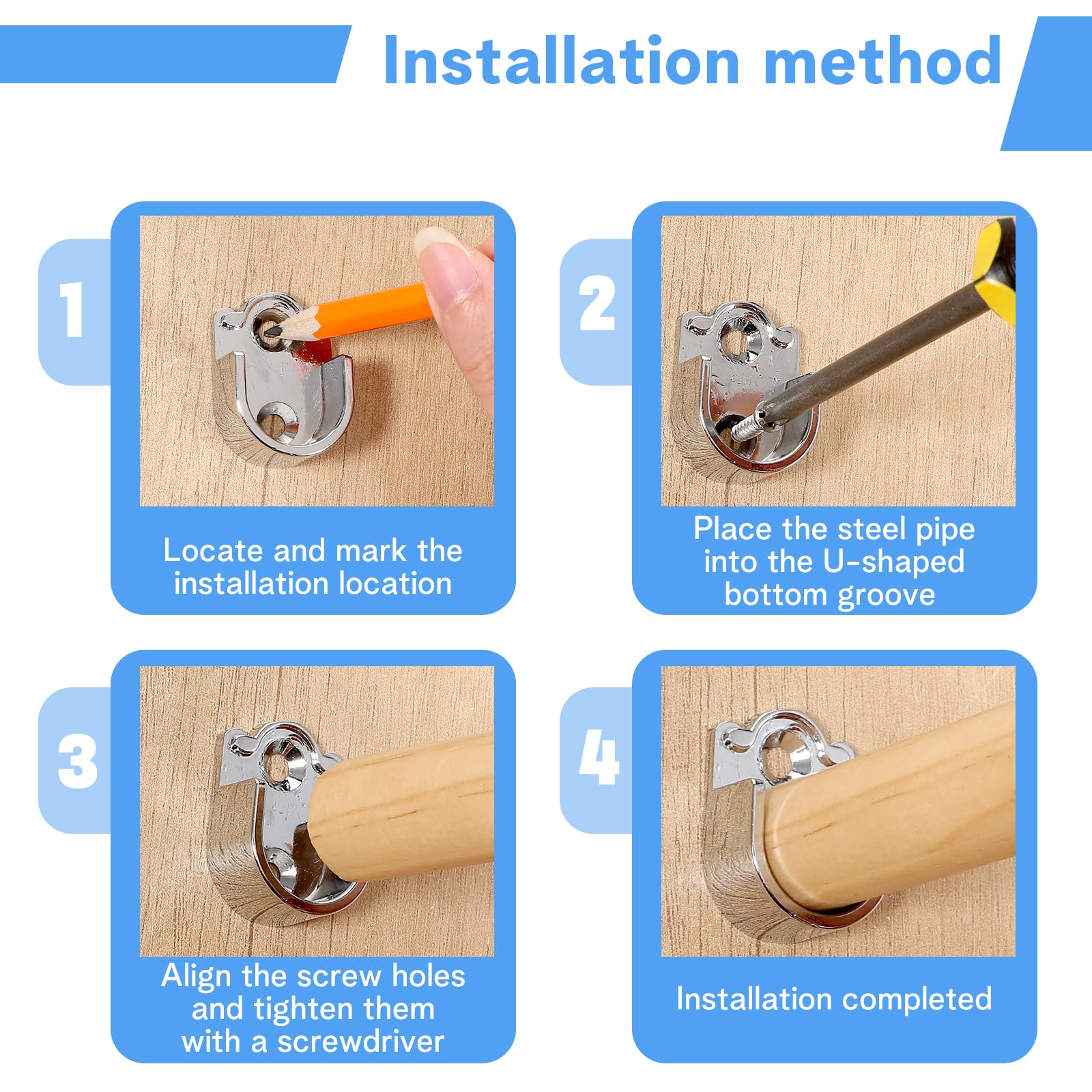 Installation method

1

Locate and mark the installation location

2

Place the steel pipe into the U-shaped bottom groove

3

Align the screw holes and tighten them with a screwdriver

4

Installation completed