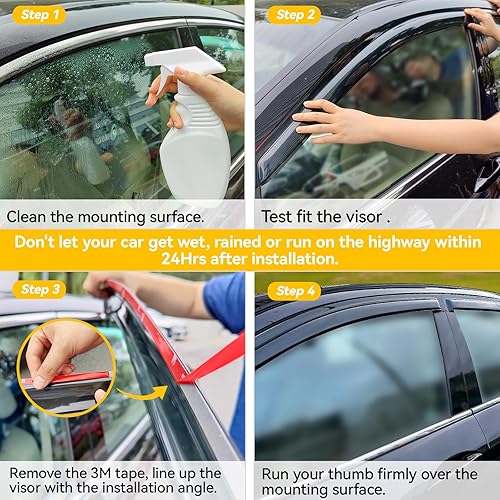 Step 1

Clean the mounting surface.

Step 2

Test fit the visor .

Don't let your car get wet, rained or run on the highway within 24Hrs after installation.

Step 3

Remove the 3M tape, line up the visor with the installation angle.

Step 4

Run your thumb firmly over the mounting surface.