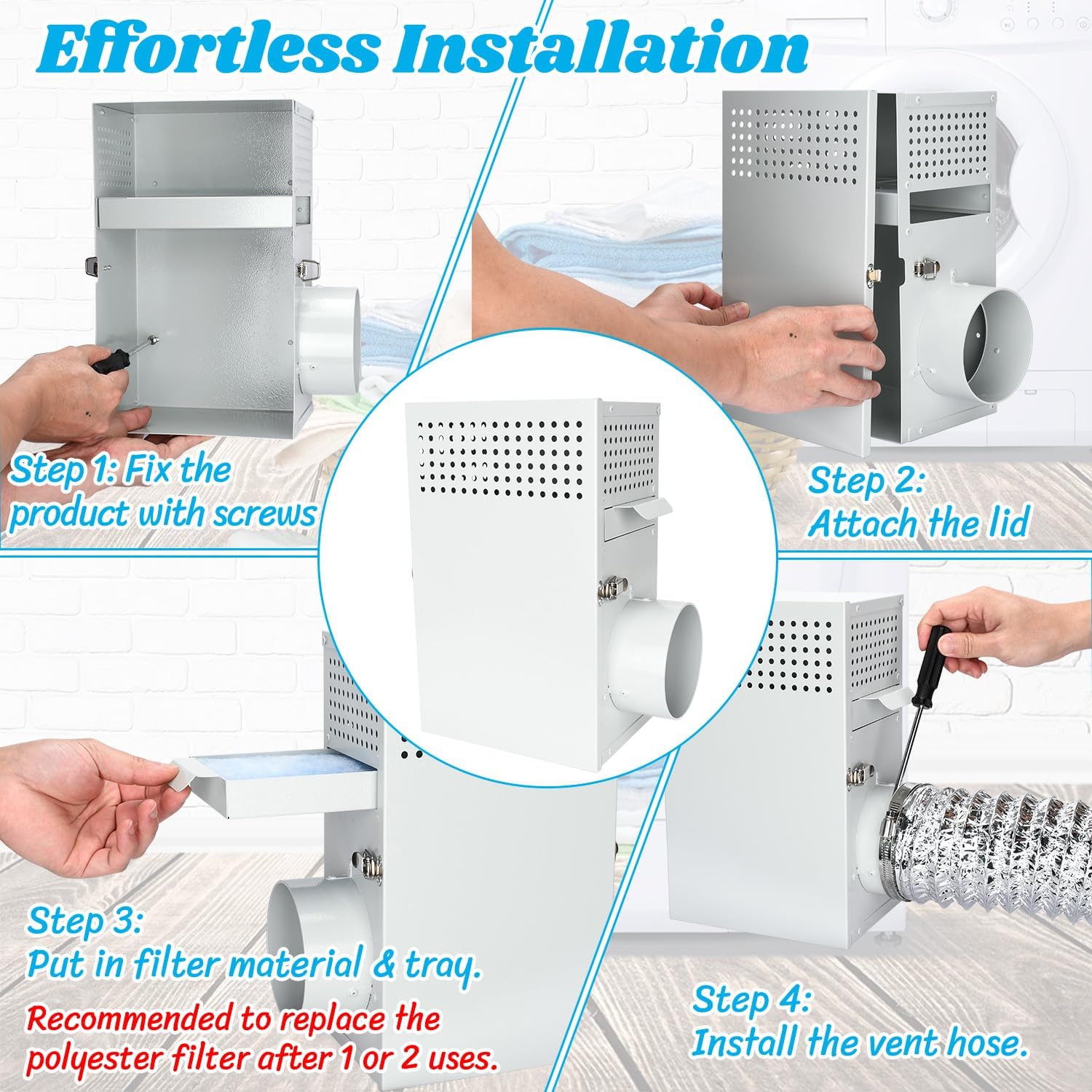 Effortless Installation

Step 1: Fix the product with screws

Step 2: Attach the lid

Step 3:
Put in filter material & tray.
Recommended to replace the polyester filter after 1 or 2 uses.

Step 4:
Install the vent hose.