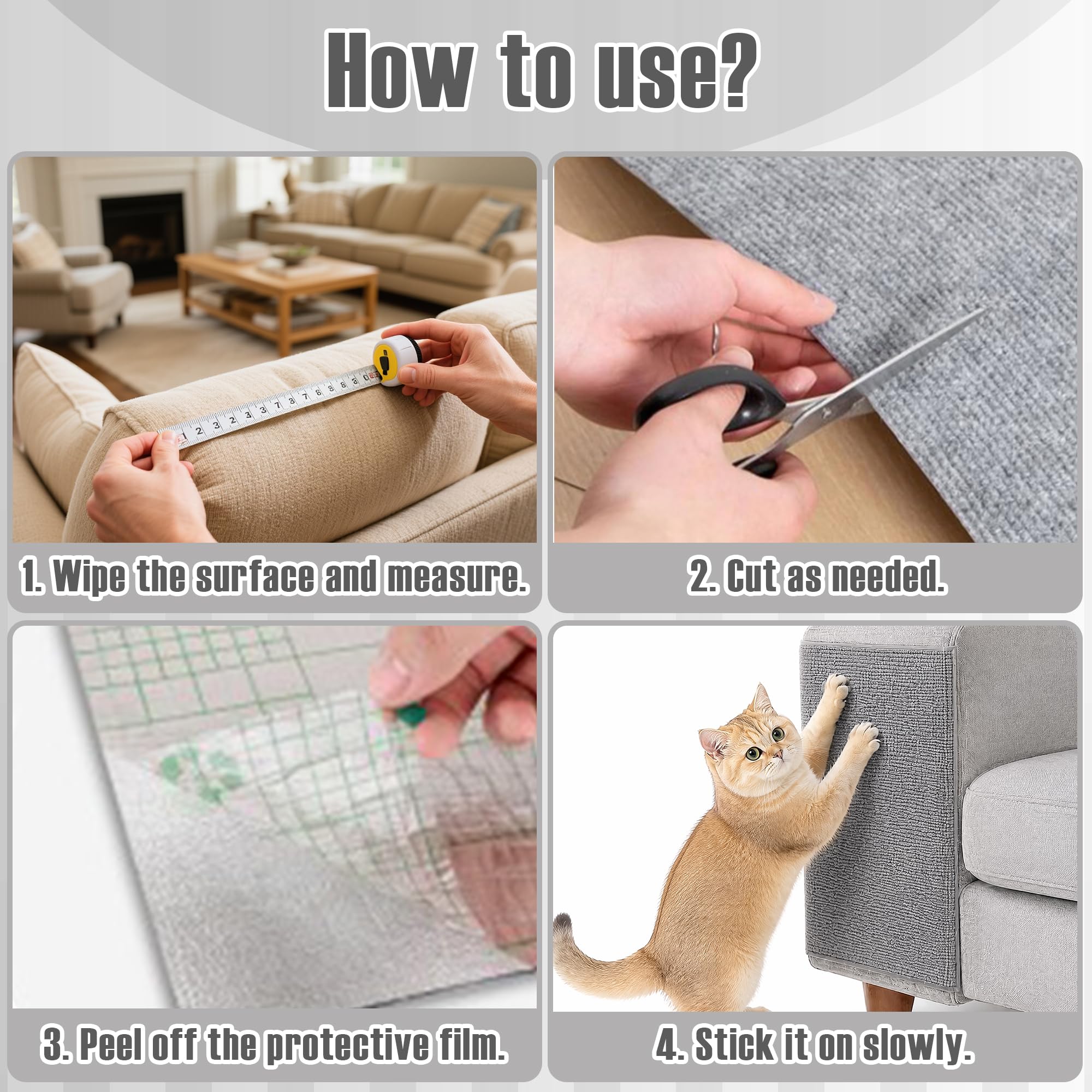 How to use?

1. Wipe the surface and measure.

2. Cut as needed.

3. Peel off the protective film.

4. Stick it on slowly.