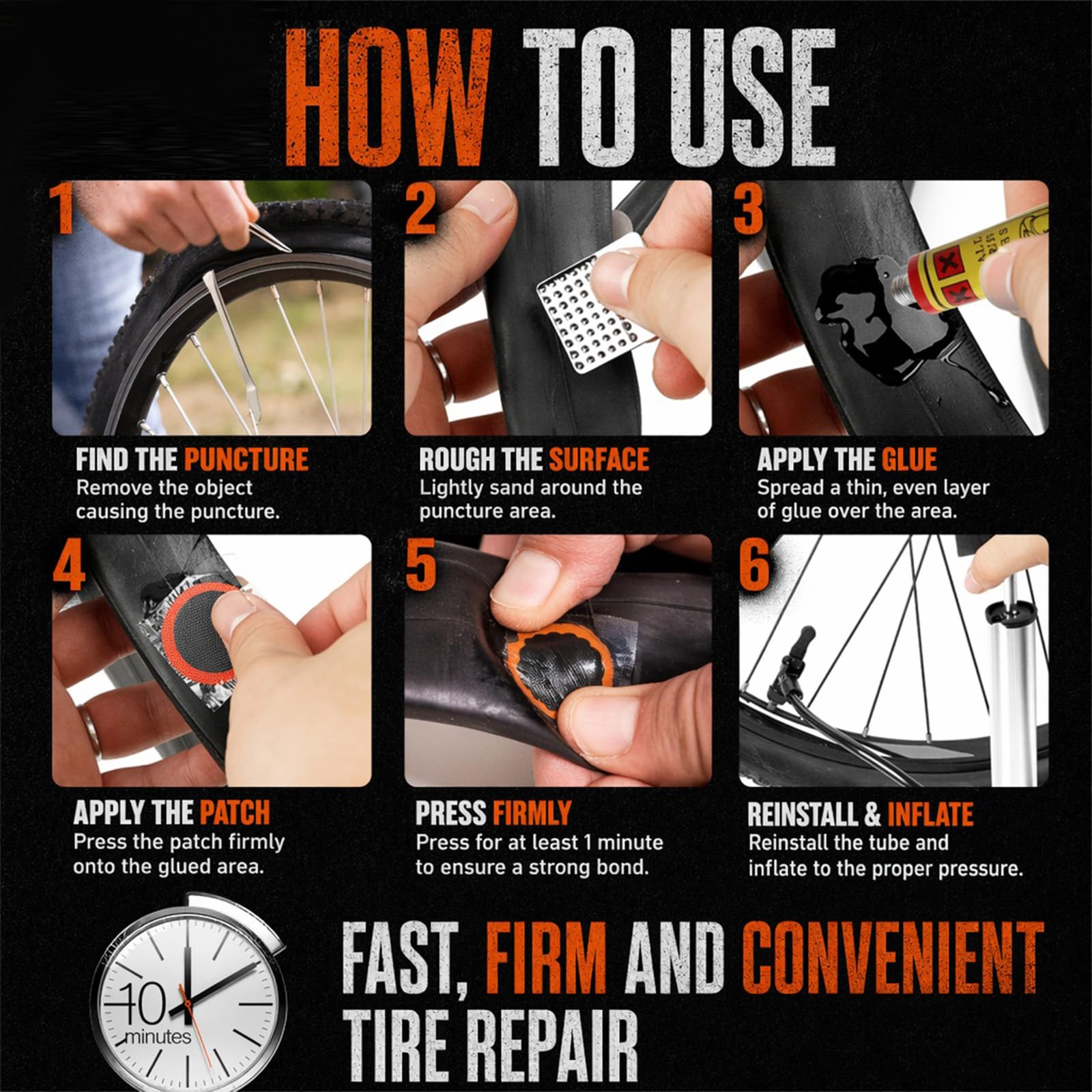 HOW TO USE

1

FIND THE PUNCTURE
Remove the object causing the puncture.

2

ROUGH THE SURFACE
Lightly sand around the puncture area.

3

APPLY THE GLUE
Spread a thin, even layer of glue over the area.

4

APPLY THE PATCH
Press the patch firmly onto the glued area.

5

PRESS FIRMLY
Press for at least 1 minute to ensure a strong bond.

6

REINSTALL & INFLATE
Reinstall the tube and inflate to the proper pressure.

10 minutes

FAST, FIRM AND CONVENIENT TIRE REPAIR