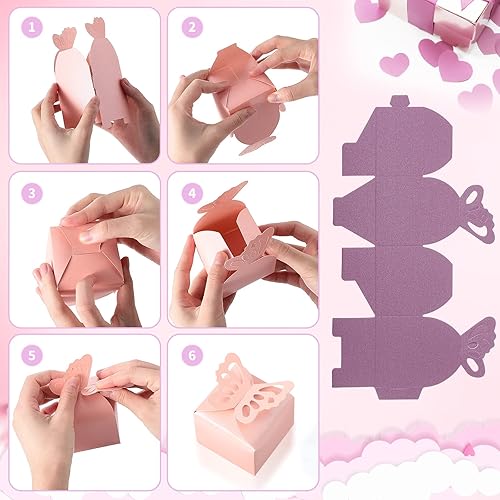 1
2
3
4
5
6