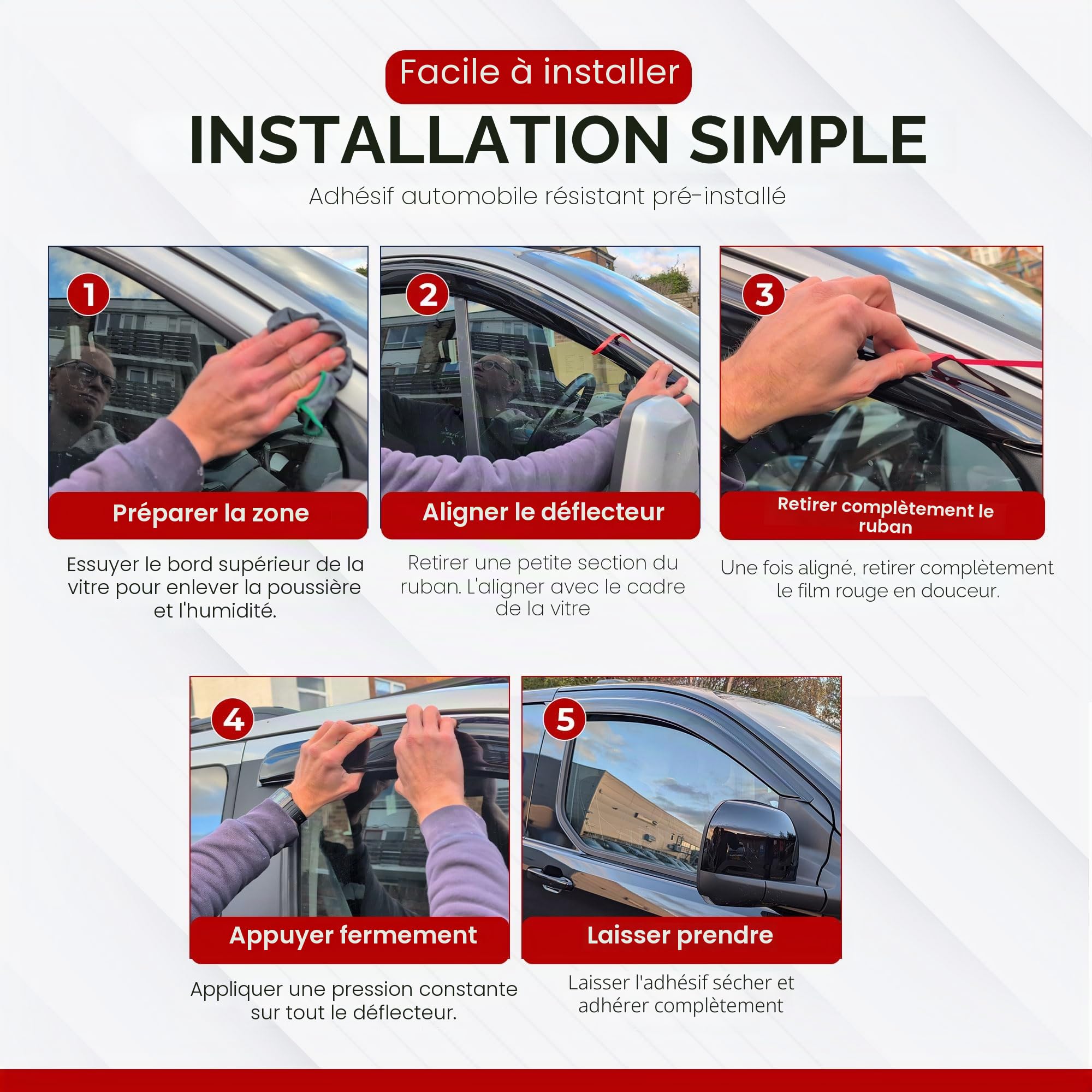 Facile à installer

INSTALLATION SIMPLE

Adhésif automobile résistant pré-installé

1

Préparer la zone

Essuyer le bord supérieur de la vitre pour enlever la poussière et l'humidité.

2

Aligner le déflecteur

Retirer une petite section du ruban. L'aligner avec le cadre de la vitre

3

Retirer complètement le ruban

Une fois aligné, retirer complètement le film rouge en douceur.

4

Appuyer fermement

Appliquer une pression constante sur tout le déflecteur.

5

Laisser prendre

Laisser l'adhésif sécher et adhérer complètement