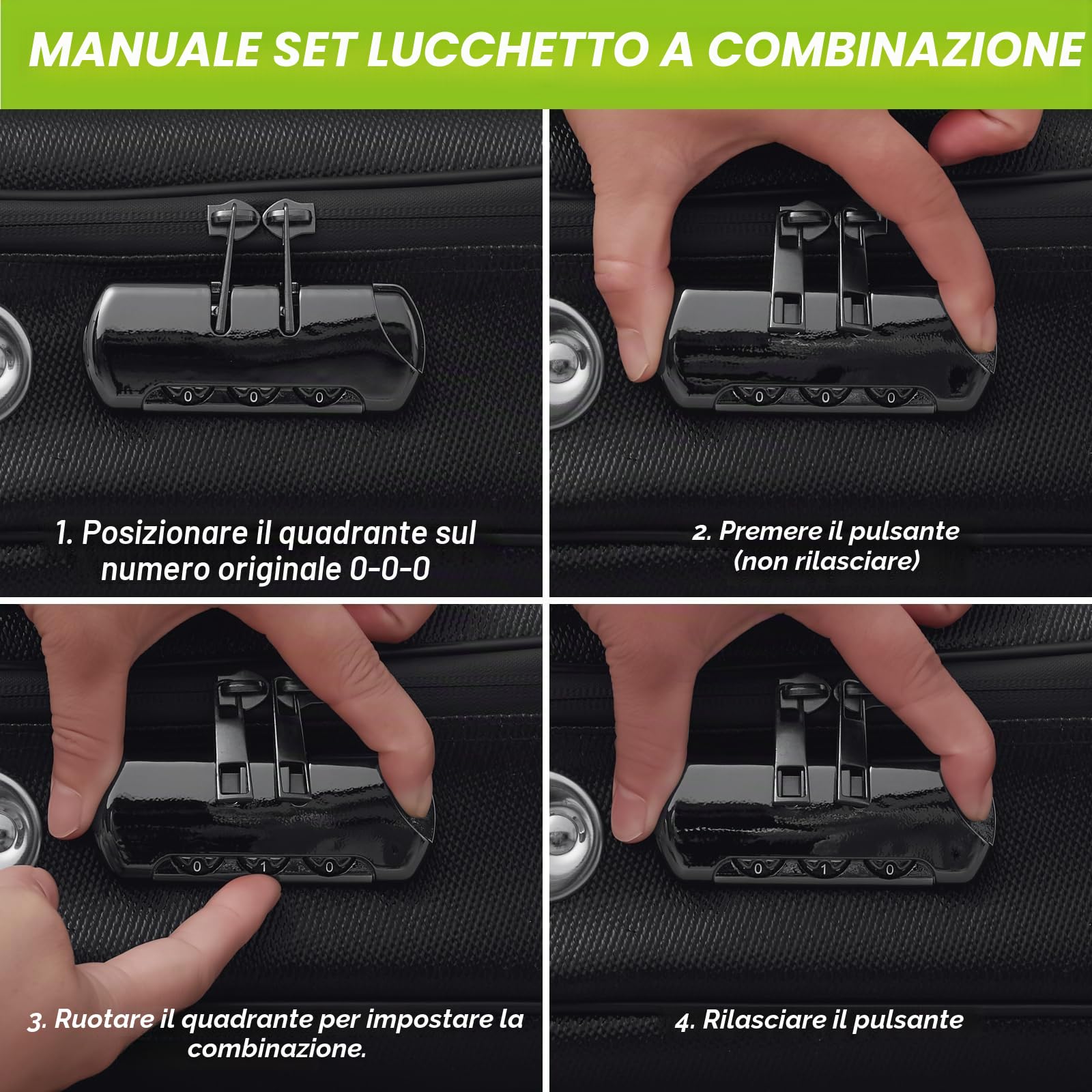 MANUALE SET LUCCHETTO A COMBINAZIONE

0 0 0

1. Posizionare il quadrante sul numero originale 0-0-0

0 0 0

2. Premere il pulsante (non rilasciare)

0 1 0

3. Ruotare il quadrante per impostare la combinazione.

0 1 0

4. Rilasciare il pulsante