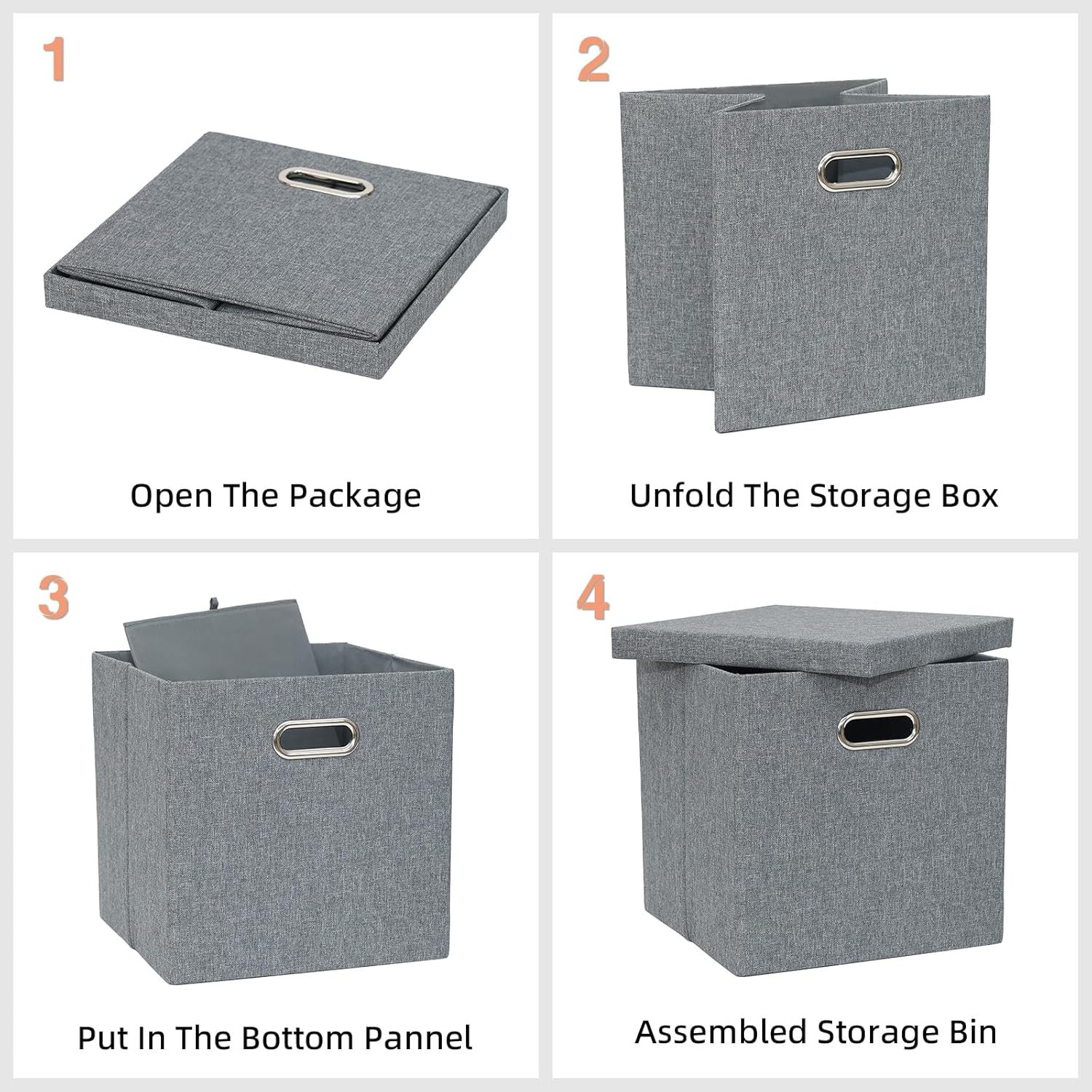 1

Open The Package

2

Unfold The Storage Box

3

Put In The Bottom Pannel

4

Assembled Storage Bin