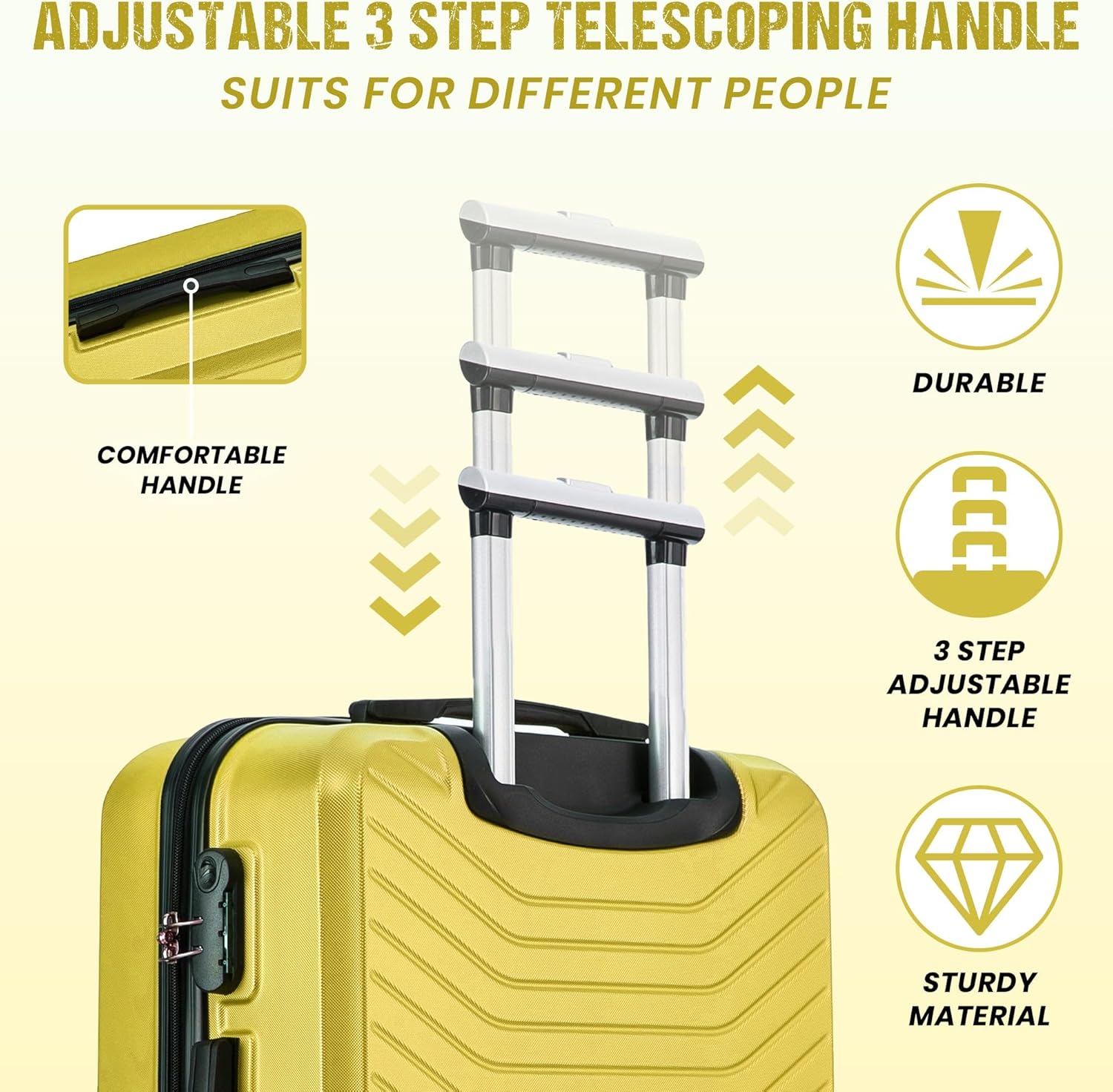 ADJUSTABLE 3 STEP TELESCOPING HANDLE
SUITS FOR DIFFERENT PEOPLE

COMFORTABLE HANDLE

DURABLE

3 STEP ADJUSTABLE HANDLE

STURDY MATERIAL