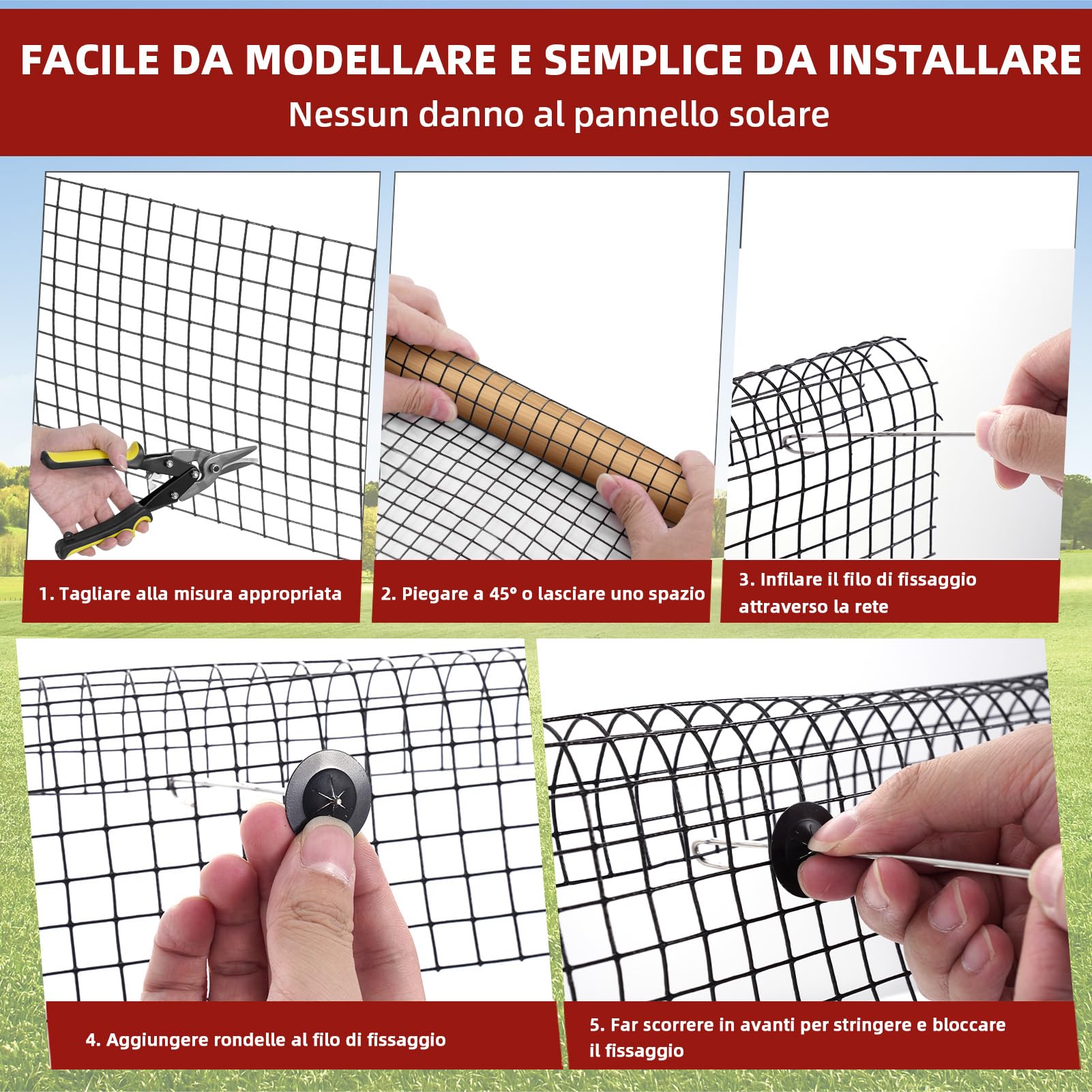 FACILE DA MODELLARE E SEMPLICE DA INSTALLARE

Nessun danno al pannello solare

1. Tagliare alla misura appropriata

2. Piegare a 45° o lasciare uno spazio

3. Infilare il filo di fissaggio attraverso la rete

4. Aggiungere rondelle al filo di fissaggio

5. Far scorrere in avanti per stringere e bloccare il fissaggio