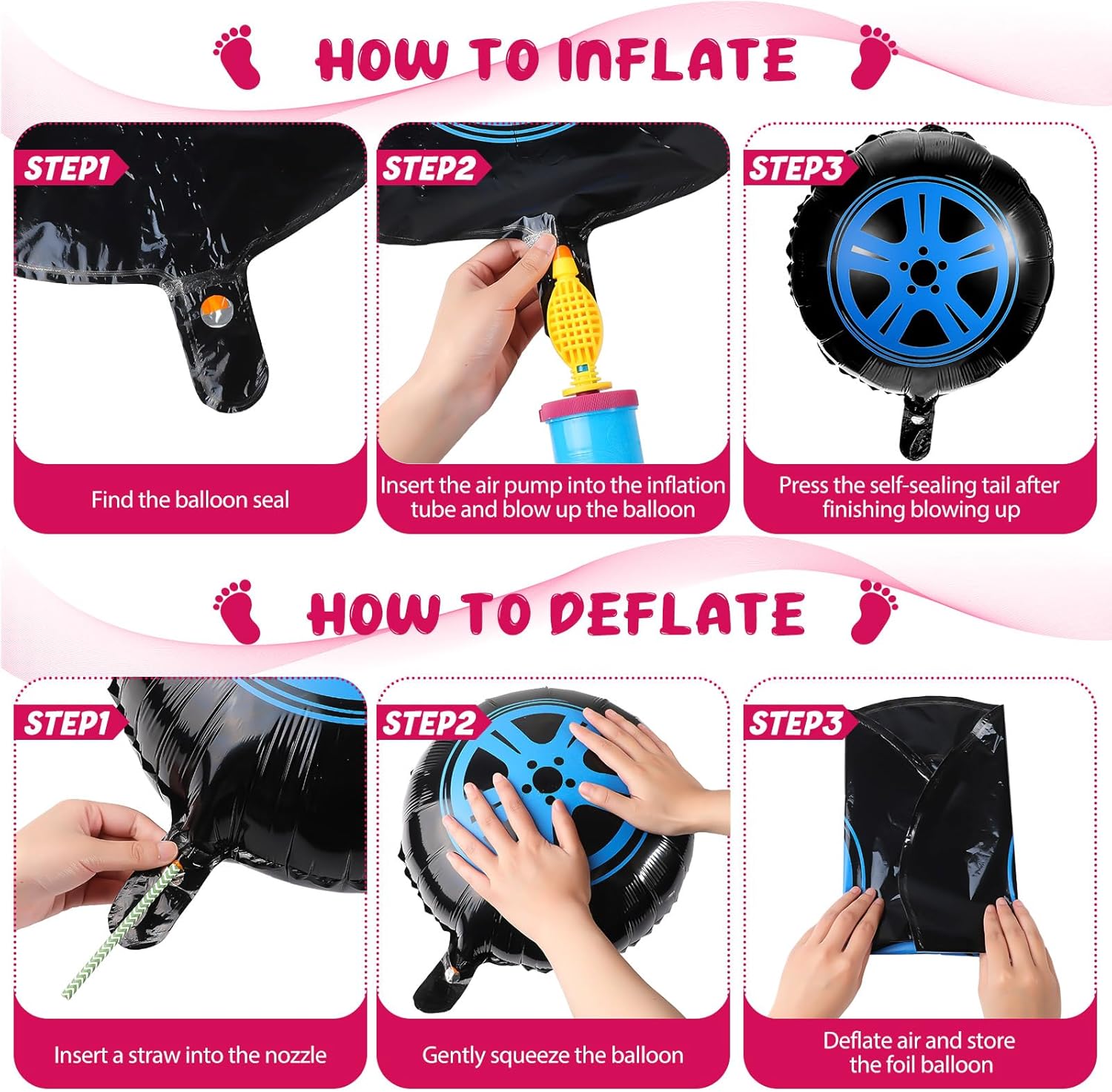 HOW TO INFLATE

STEP1

Find the balloon seal

STEP2

Insert the air pump into the inflation tube and blow up the balloon

STEP3

Press the self-sealing tail after finishing blowing up

HOW TO DEFLATE

STEP1

Insert a straw into the nozzle

STEP2

Gently squeeze the balloon

STEP3

Deflate air and store the foil balloon