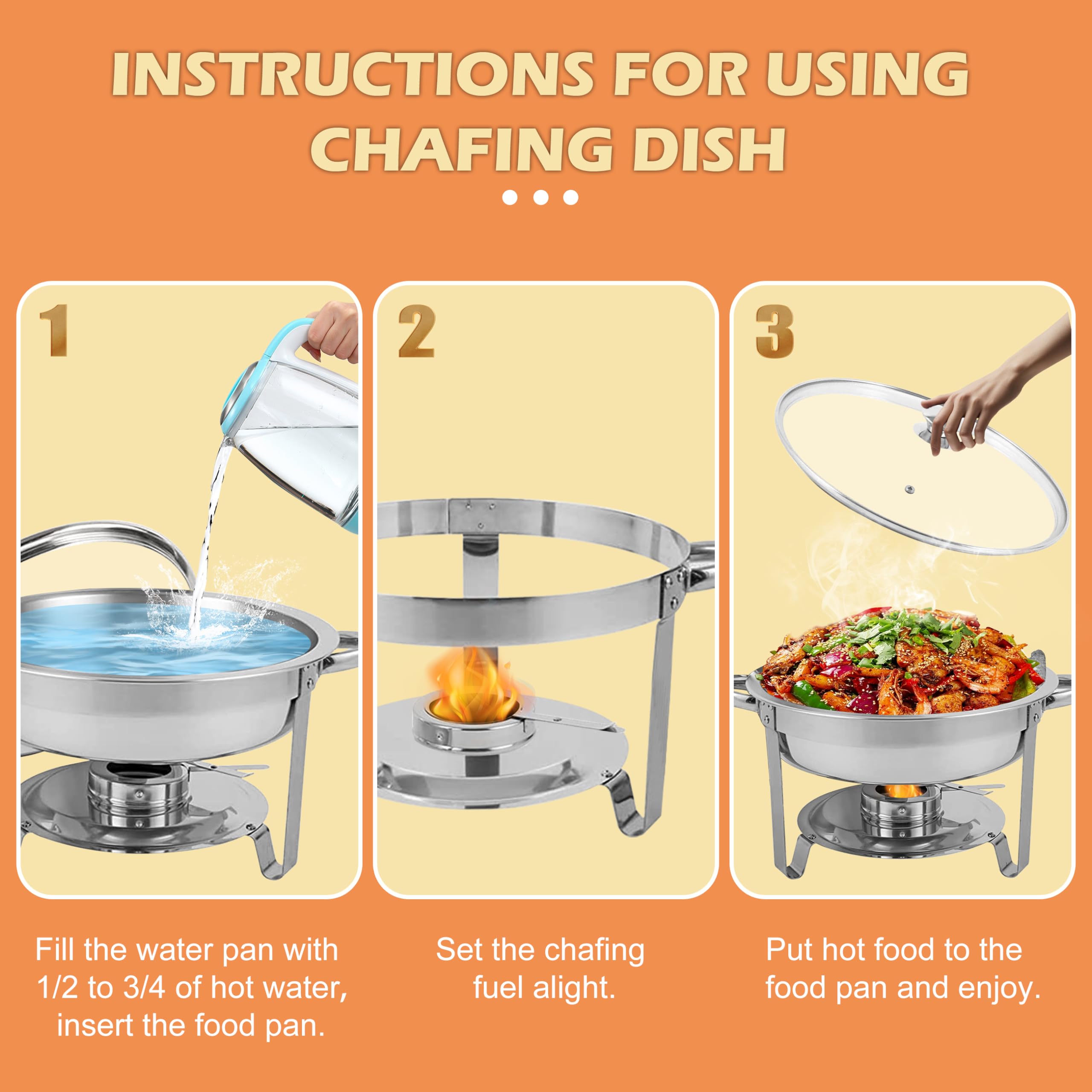 INSTRUCTIONS FOR USING CHAFING DISH

1

2

3

Fill the water pan with 1/2 to 3/4 of hot water, insert the food pan.

Set the chafing fuel alight.

Put hot food to the food pan and enjoy.